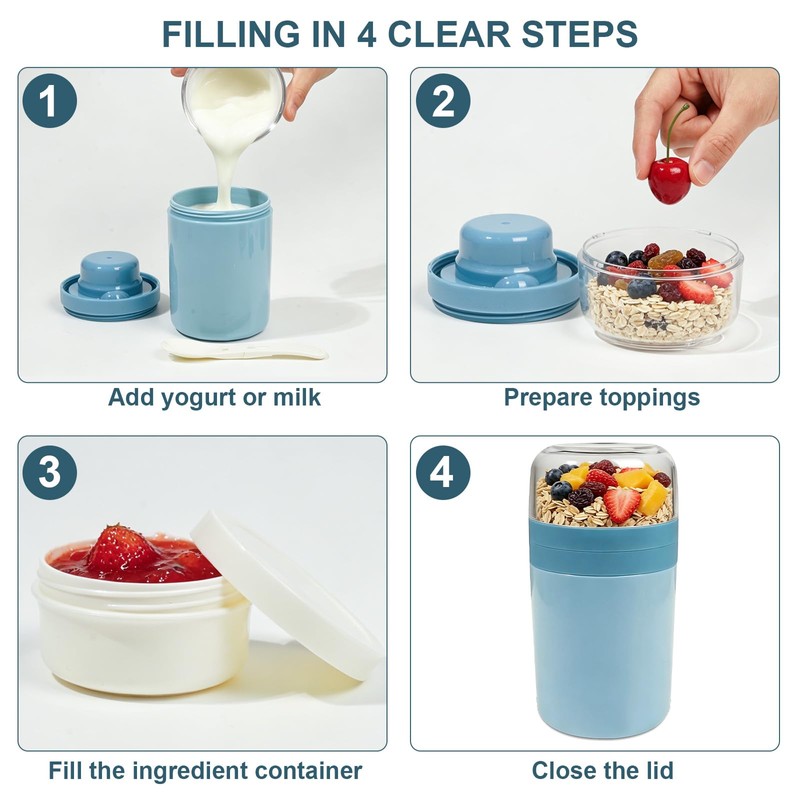 FILLING IN 4 CLEAR STEPS

1

Add yogurt or milk

2

Prepare toppings

3

Fill the ingredient container

4

Close the lid