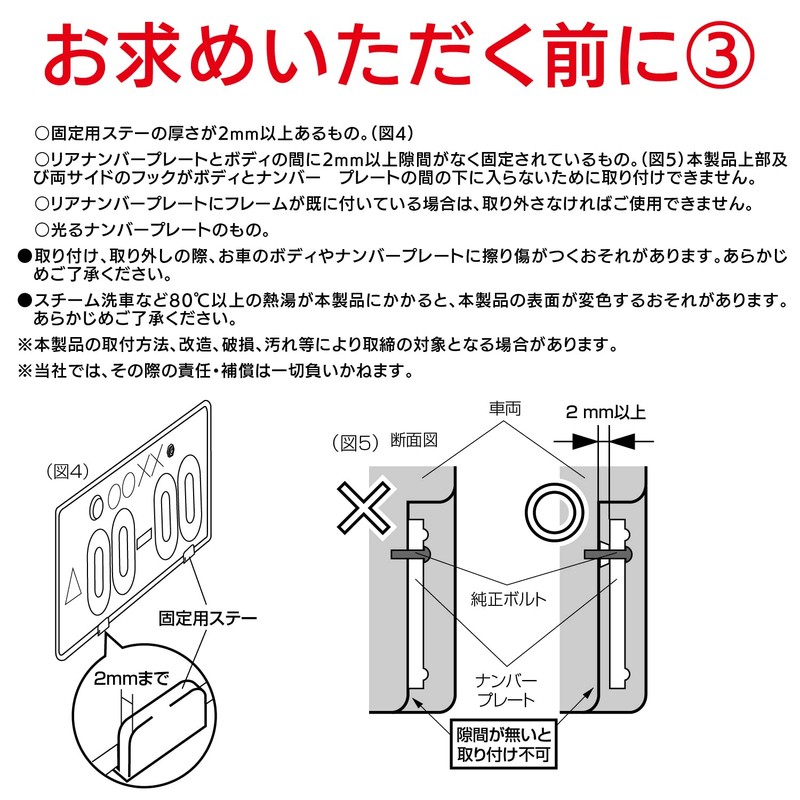 お求めいただく前に③

○固定用ステーの厚さが2mm以上あるもの。(図4)

○リアナンバープレートとボディの間に2mm以上隙間がなく固定されているもの。(図5)本製品上部及び両サイドのフックがボディとナンバー　プレートの間の下に入らないために取り付けできません。

○リアナンバープレートにフレームが既に付いている場合は、取り外さなければご使用できません。

○光るナンバープレートのもの。

●取り付け、取り外しの際、お車のボディやナンバープレートに擦り傷がつくおそれがあります。あらかじめご了承ください。

●スチーム洗車など80℃以上の熱湯が本製品にかかると、本製品の表面が変色するおそれがあります。あらかじめご了承ください。

※本製品の取付方法、改造、破損、汚れ等により取締の対象となる場合があります。

※当社では、その際の責任・補償は一切負いかねます。

(図4)

○○○XX

△00-00

固定用ステー

2mmまで

(図5) 断面図

車両

2 mm以上

×

○

純正ボルト

ナンバープレート

隙間が無いと取り付け不可