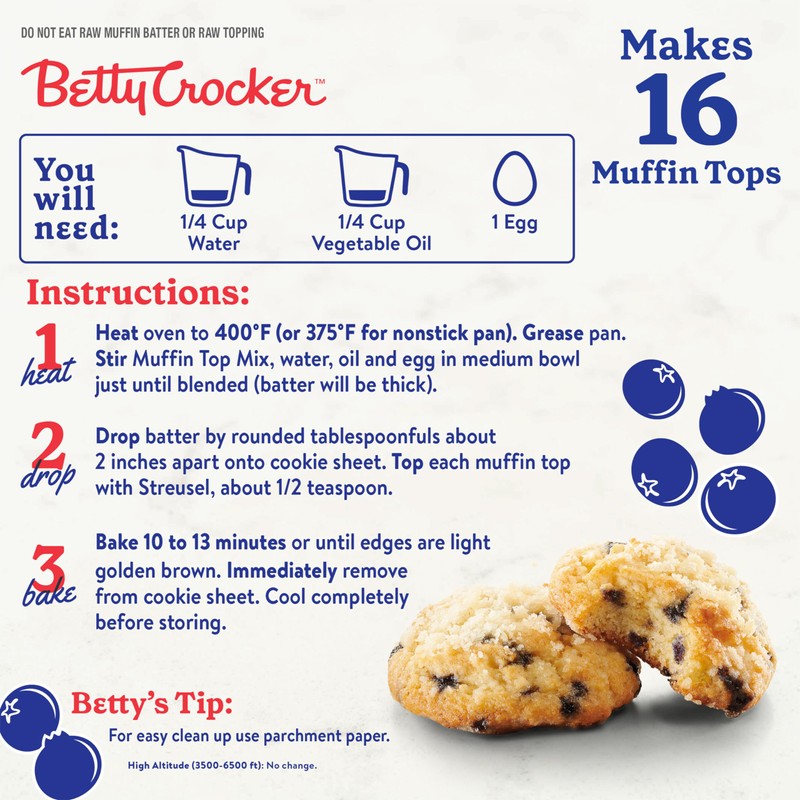 DO NOT EAT RAW MUFFIN BATTER OR RAW TOPPING

Betty Crocker™

Makes 16 Muffin Tops

You will need:

1/4 Cup Water

1/4 Cup Vegetable Oil

1 Egg

Instructions:

1 heat
Heat oven to 400°F (or 375°F for nonstick pan). Grease pan. Stir Muffin Top Mix, water, oil and egg in medium bowl just until blended (batter will be thick).

2 drop
Drop batter by rounded tablespoonfuls about 2 inches apart onto cookie sheet. Top each muffin top with Streusel, about 1/2 teaspoon.

3 bake
Bake 10 to 13 minutes or until edges are light golden brown. Immediately remove from cookie sheet. Cool completely before storing.

Betty's Tip:
For easy clean up use parchment paper.

High Altitude (3500-6500 ft): No change.