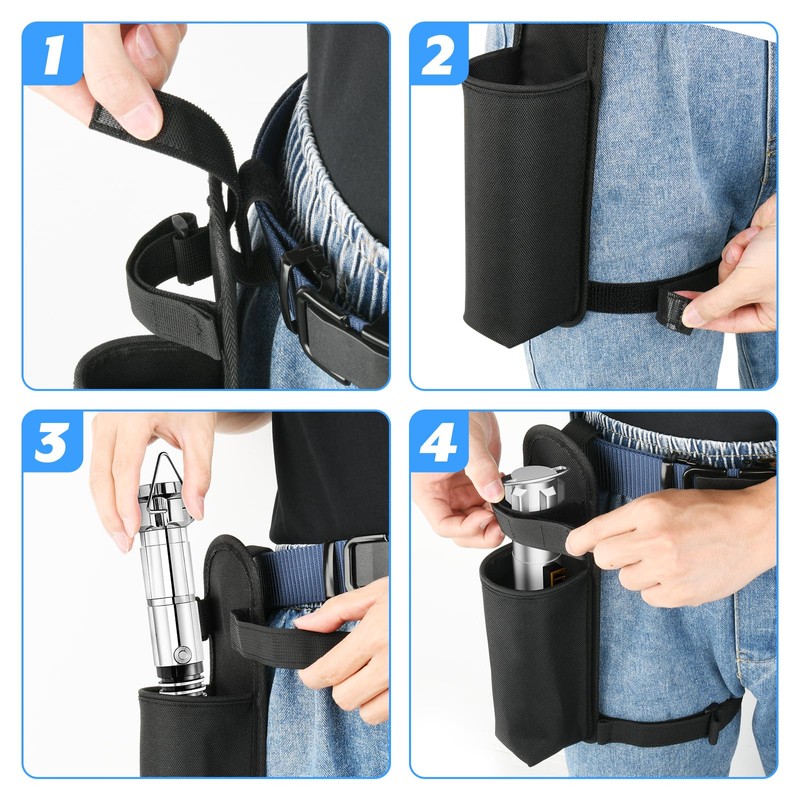 1

2

3

4