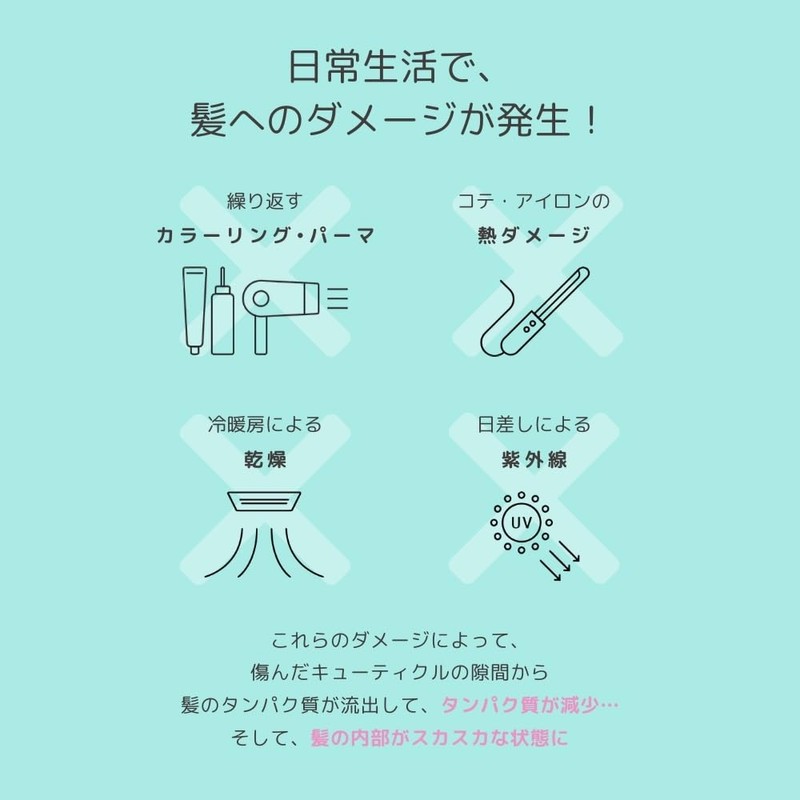 日常生活で、
髪へのダメージが発生！

繰り返す
カラーリング・パーマ

コテ・アイロンの
熱ダメージ

冷暖房による
乾燥

日差しによる
紫外線

UV

これらのダメージによって、
傷んだキューティクルの隙間から
髪のタンパク質が流出して、タンパク質が減少…
そして、髪の内部がスカスカな状態に