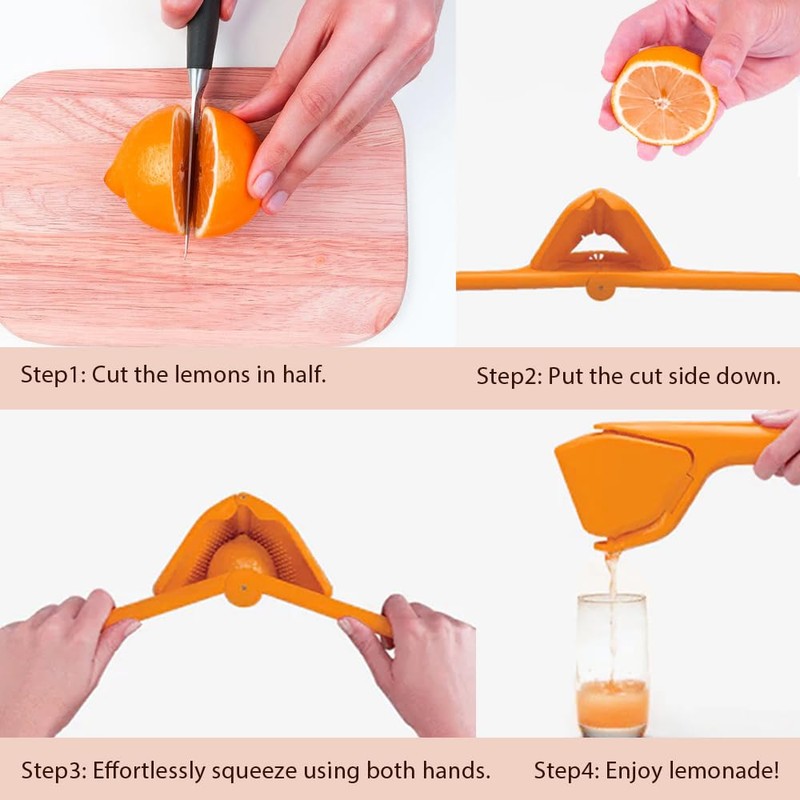 Step1: Cut the lemons in half.

Step2: Put the cut side down.

Step3: Effortlessly squeeze using both hands.

Step4: Enjoy lemonade!