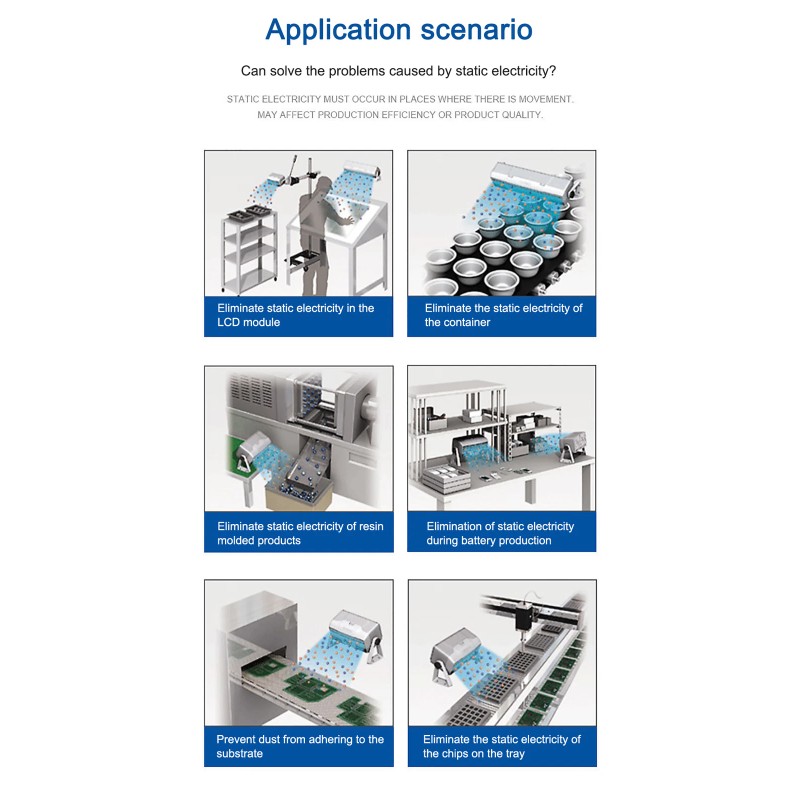 Application scenario

Can solve the problems caused by static electricity?

STATIC ELECTRICITY MUST OCCUR IN PLACES WHERE THERE IS MOVEMENT. MAY AFFECT PRODUCTION EFFICIENCY OR PRODUCT QUALITY.

Eliminate static electricity in the LCD module

Eliminate the static electricity of the container

Eliminate static electricity of resin molded products

Elimination of static electricity during battery production

Prevent dust from adhering to the substrate

Eliminate the static electricity of the chips on the tray