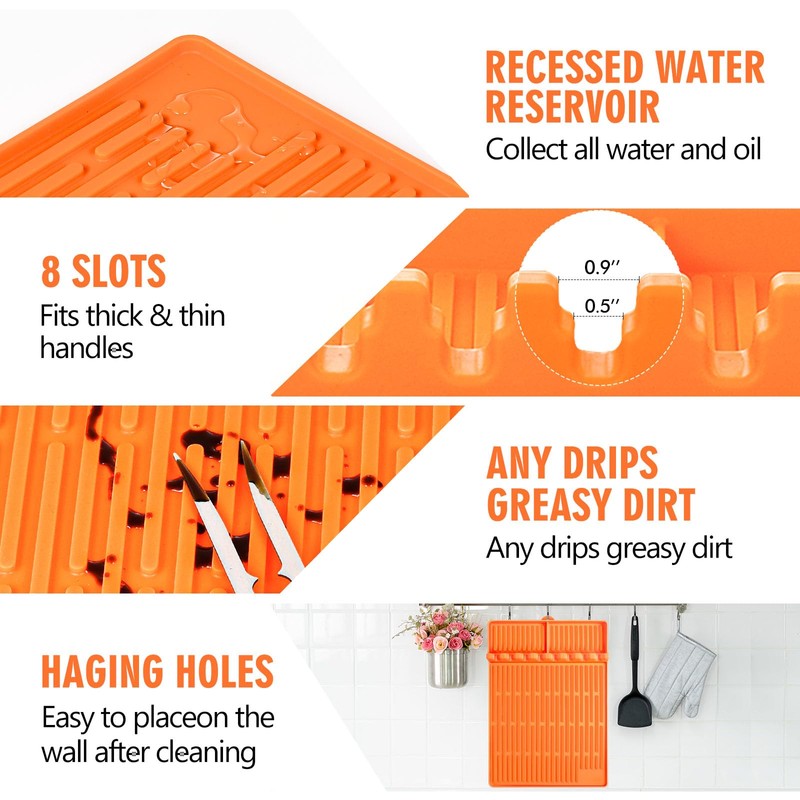 RECESSED WATER RESERVOIR
Collect all water and oil

8 SLOTS
Fits thick & thin handles

0.9''
0.5''

ANY DRIPS GREASY DIRT
Any drips greasy dirt

HAGING HOLES
Easy to placeon the wall after cleaning