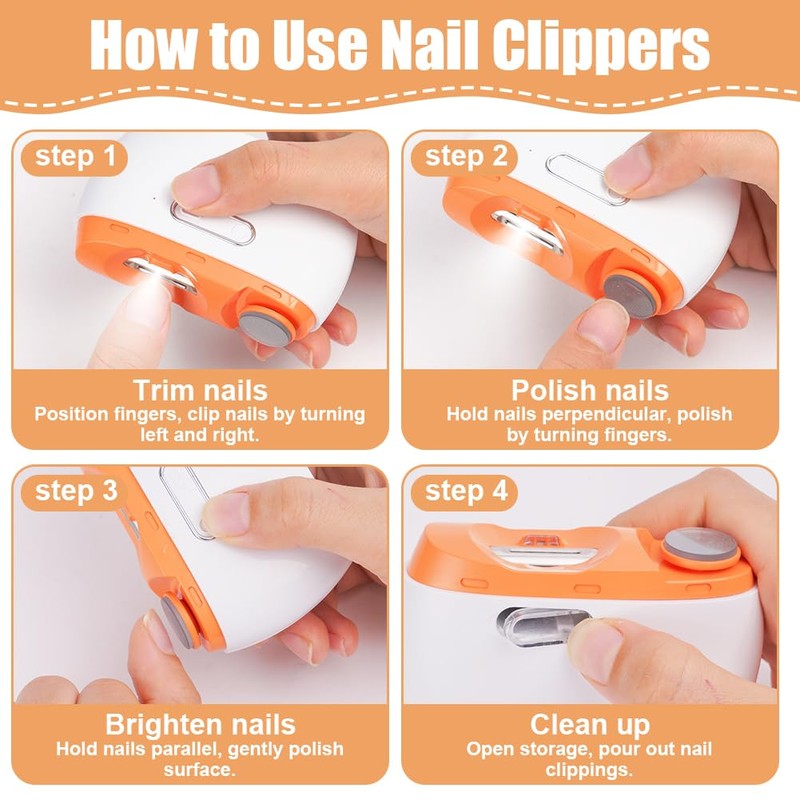 How to Use Nail Clippers

step 1

Trim nails
Position fingers, clip nails by turning left and right.

step 2

Polish nails
Hold nails perpendicular, polish by turning fingers.

step 3

Brighten nails
Hold nails parallel, gently polish surface.

step 4

Clean up
Open storage, pour out nail clippings.