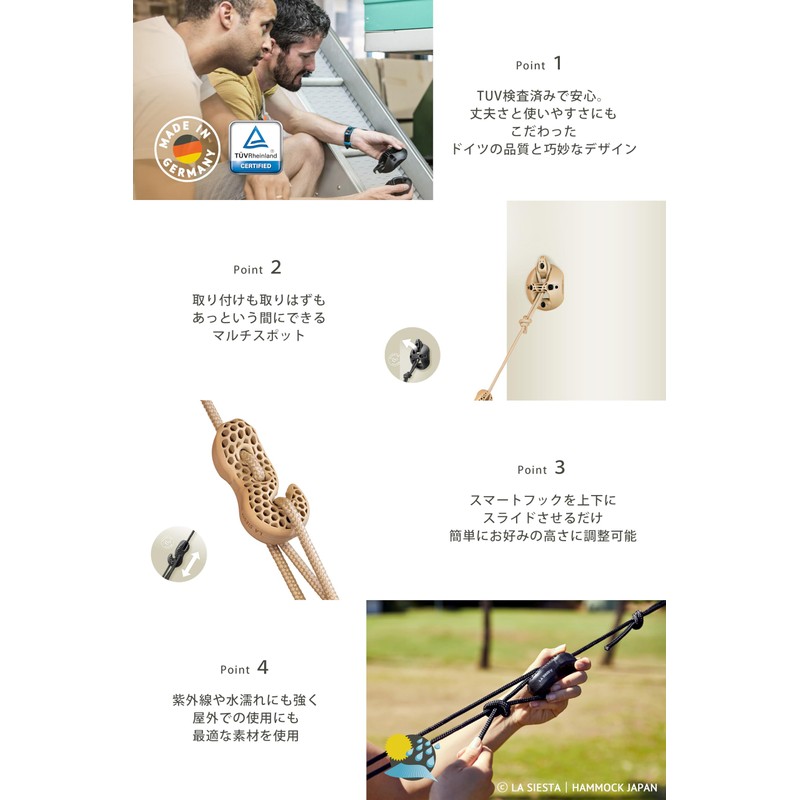 MADE IN GERMANY

TÜVRheinland CERTIFIED

Point 1

TUV検査済みで安心。
丈夫さと使いやすさにも
こだわった
ドイツの品質と巧妙なデザイン

Point 2

取り付けも取りはずも
あっという間にできる
マルチスポット

Point 3

スマートフックを上下に
スライドさせるだけ
簡単にお好みの高さに調整可能

Point 4

紫外線や水濡れにも強く
屋外での使用にも
最適な素材を使用

© LA SIESTA | HAMMOCK JAPAN