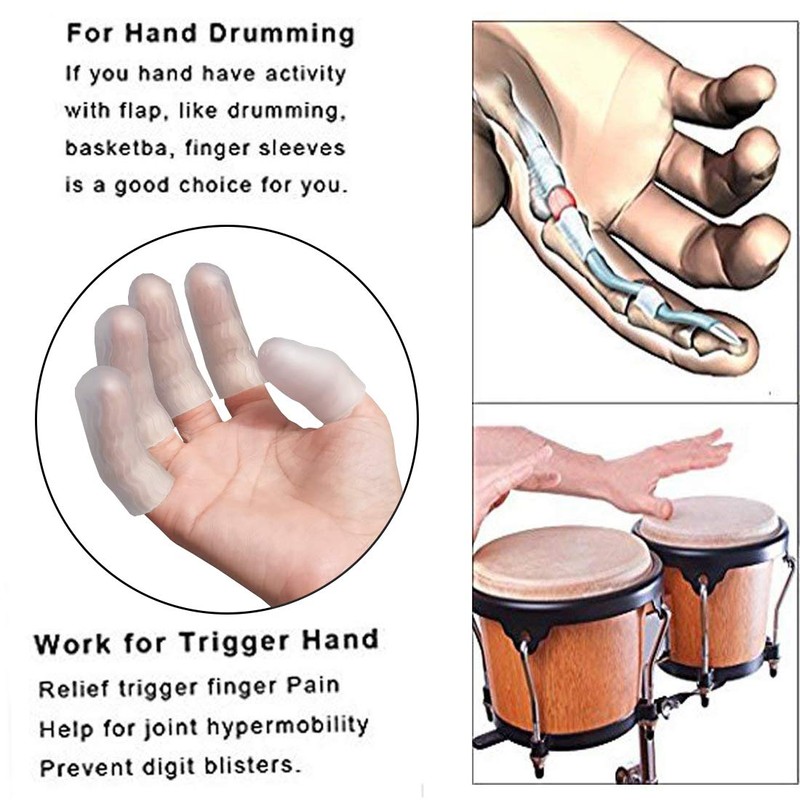 For Hand Drumming

If you hand have activity with flap, like drumming, basketba, finger sleeves is a good choice for you.

Work for Trigger Hand

Relief trigger finger Pain
Help for joint hypermobility
Prevent digit blisters.