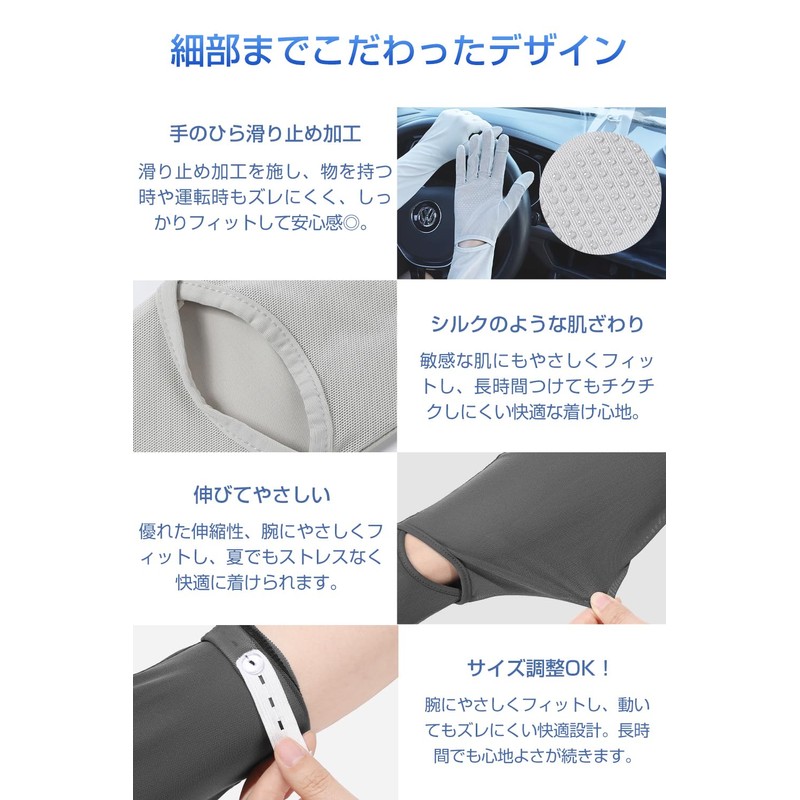 細部までこだわったデザイン

手のひら滑り止め加工

滑り止め加工を施し、物を持つ時や運転時もズレにくく、しっかりフィットして安心感◎。

シルクのような肌ざわり

敏感な肌にもやさしくフィットし、長時間つけてもチクチクしにくい快適な着け心地。

伸びてやさしい

優れた伸縮性、腕にやさしくフィットし、夏でもストレスなく快適に着けられます。

サイズ調整OK！

腕にやさしくフィットし、動いてもズレにくい快適設計。長時間でも心地よさが続きます。