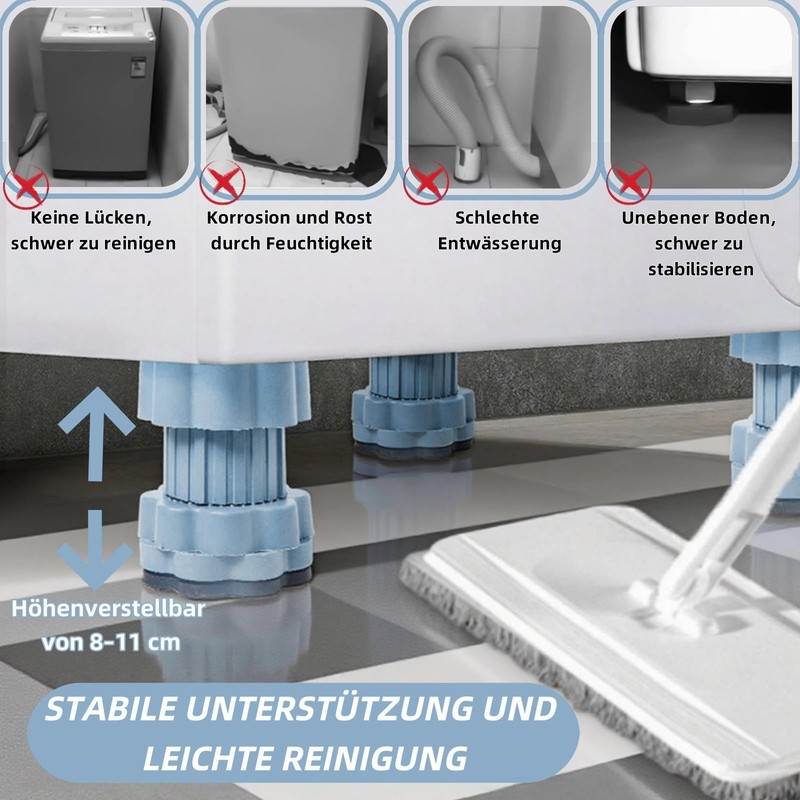 Keine Lücken, schwer zu reinigen

Korrosion und Rost durch Feuchtigkeit

Schlechte Entwässerung

Unebener Boden, schwer zu stabilisieren

Höhenverstellbar von 8-11 cm

STABILE UNTERSTÜTZUNG UND LEICHTE REINIGUNG