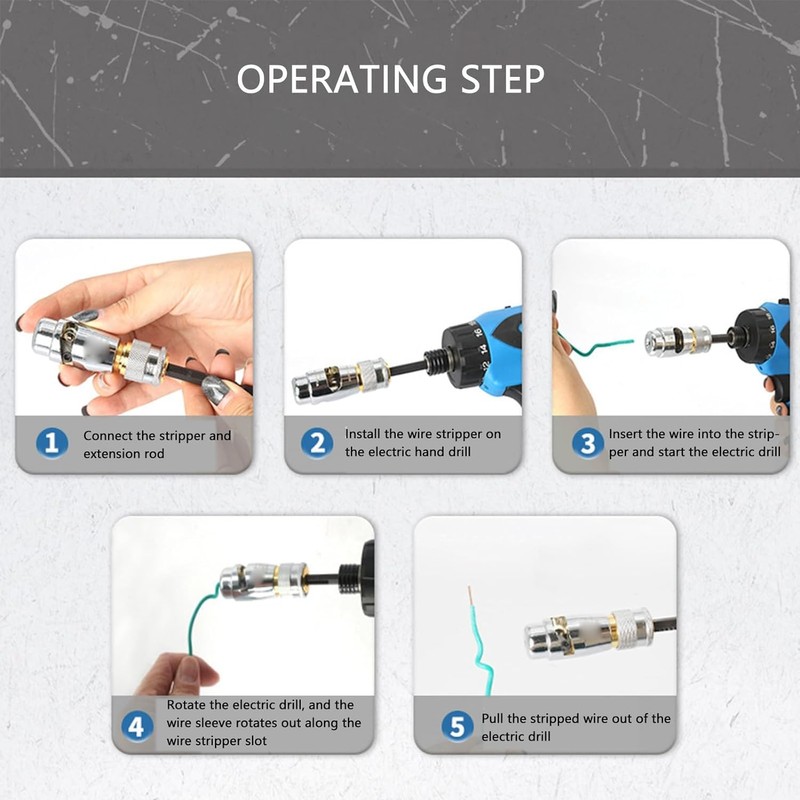 OPERATING STEP

1 Connect the stripper and extension rod

2 Install the wire stripper on the electric hand drill

3 Insert the wire into the stripper and start the electric drill

4 Rotate the electric drill, and the wire sleeve rotates out along the wire stripper slot

5 Pull the stripped wire out of the electric drill