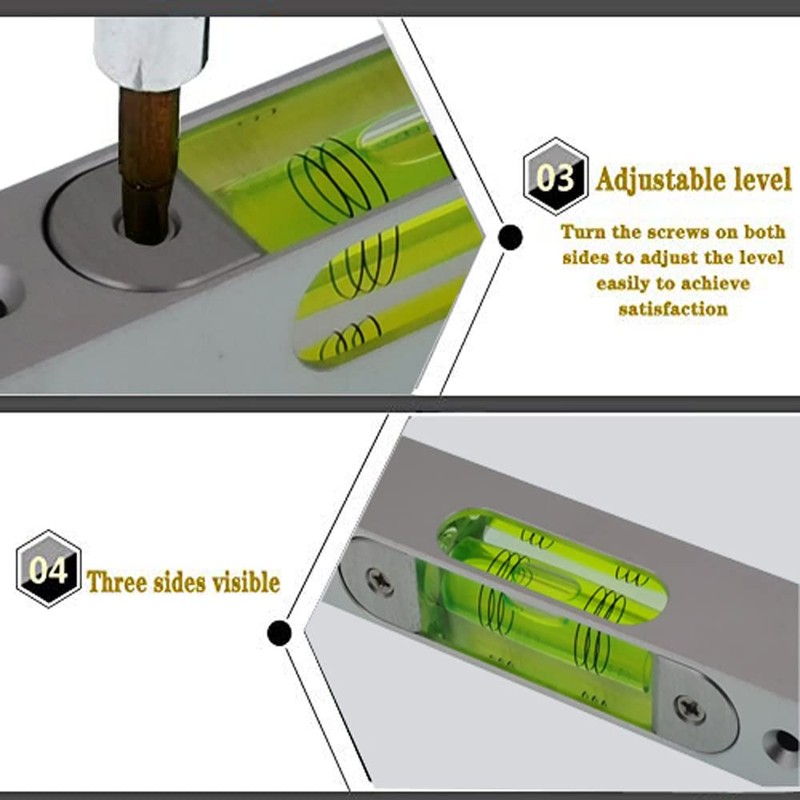 03 Adjustable level

Turn the screws on both sides to adjust the level easily to achieve satisfaction

04 Three sides visible