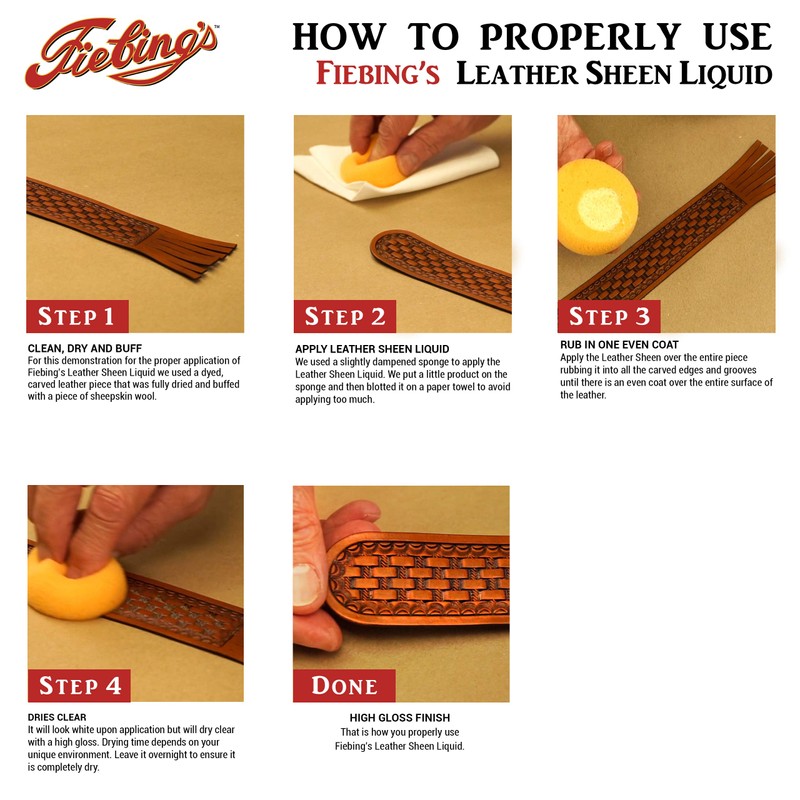 Fiebing's™

HOW TO PROPERLY USE
FIEBING'S LEATHER SHEEN LIQUID

STEP 1

CLEAN, DRY AND BUFF
For this demonstration for the proper application of Fiebing's Leather Sheen Liquid we used a dyed, carved leather piece that was fully dried and buffed with a piece of sheepskin wool.

STEP 2

APPLY LEATHER SHEEN LIQUID
We used a slightly dampened sponge to apply the Leather Sheen Liquid. We put a little product on the sponge and then blotted it on a paper towel to avoid applying too much.

STEP 3

RUB IN ONE EVEN COAT
Apply the Leather Sheen over the entire piece rubbing it into all the carved edges and grooves until there is an even coat over the entire surface of the leather.

STEP 4

DRIES CLEAR
It will look white upon application but will dry clear with a high gloss. Drying time depends on your unique environment. Leave it overnight to ensure it is completely dry.

DONE

HIGH GLOSS FINISH
That is how you properly use Fiebing's Leather Sheen Liquid.