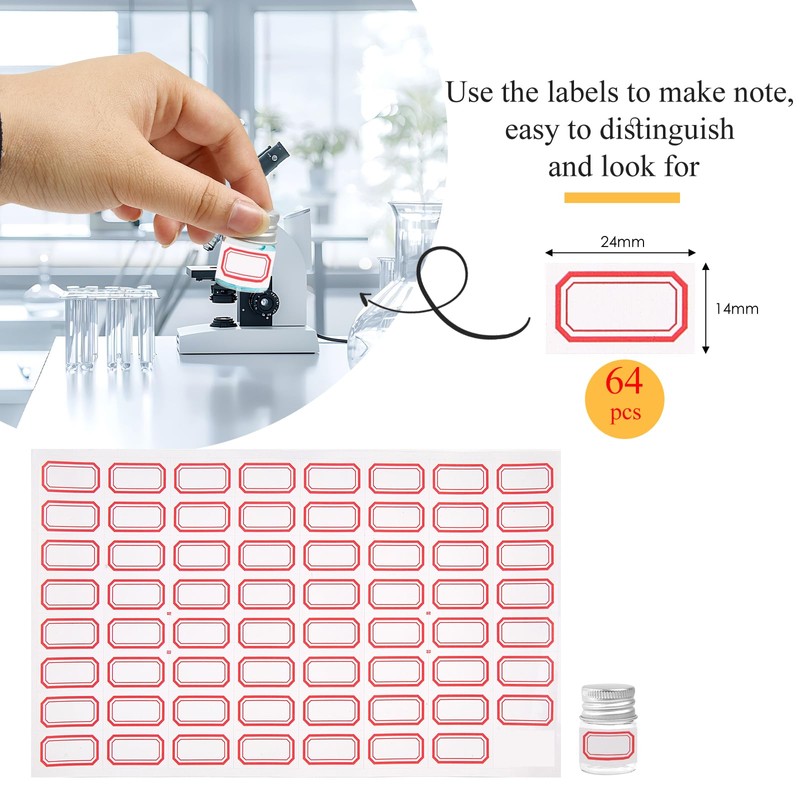 Use the labels to make note, easy to distinguish and look for

24mm

14mm

64 pcs