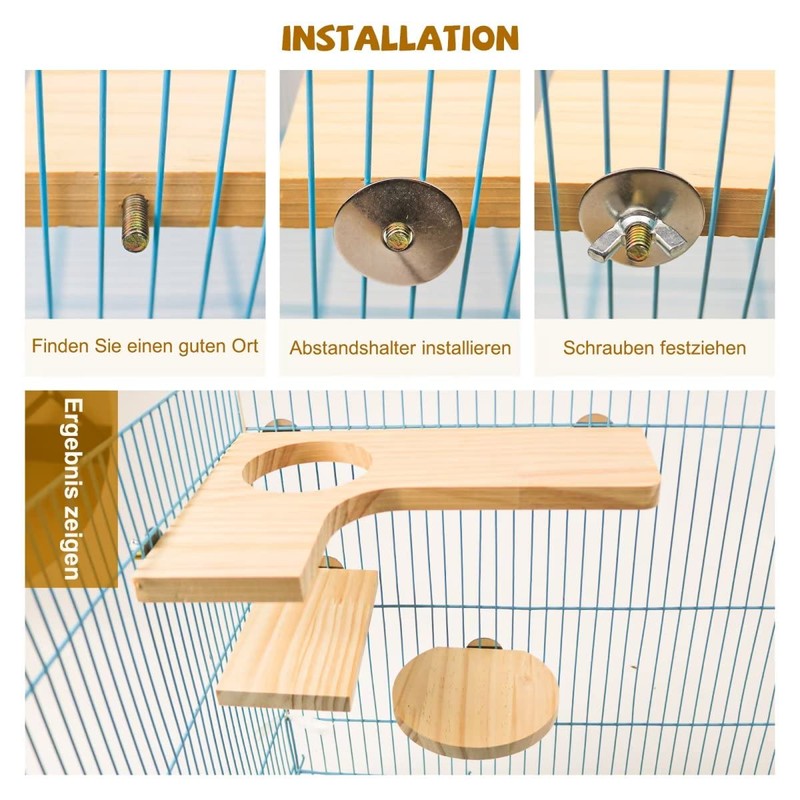 INSTALLATION

Finden Sie einen guten Ort

Abstandshalter installieren

Schrauben festziehen

Ergebnis zeigen