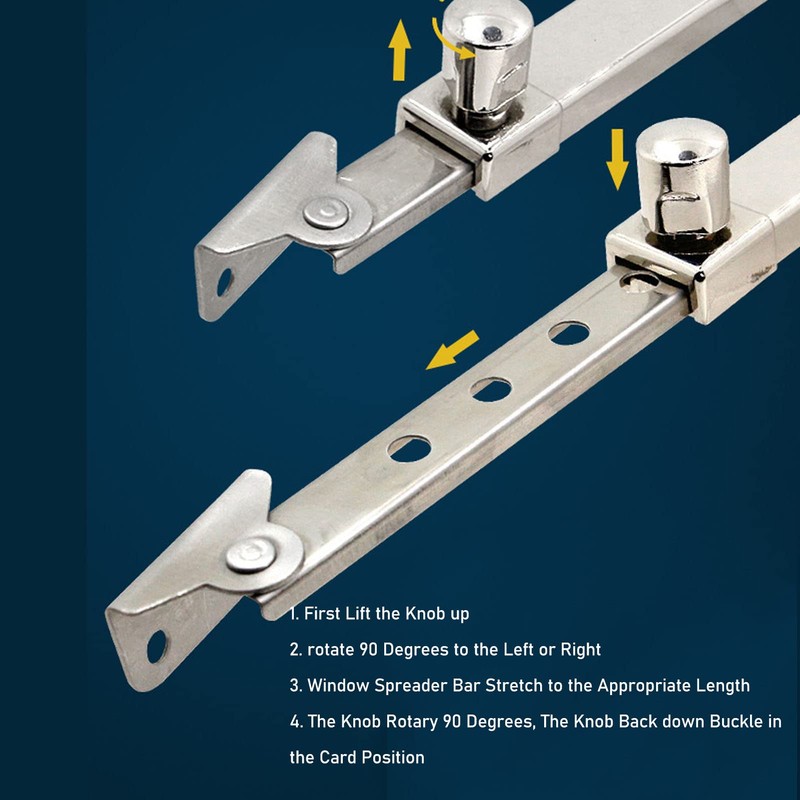 1. First Lift the Knob up

2. rotate 90 Degrees to the Left or Right

3. Window Spreader Bar Stretch to the Appropriate Length

4. The Knob Rotary 90 Degrees, The Knob Back down Buckle in the Card Position