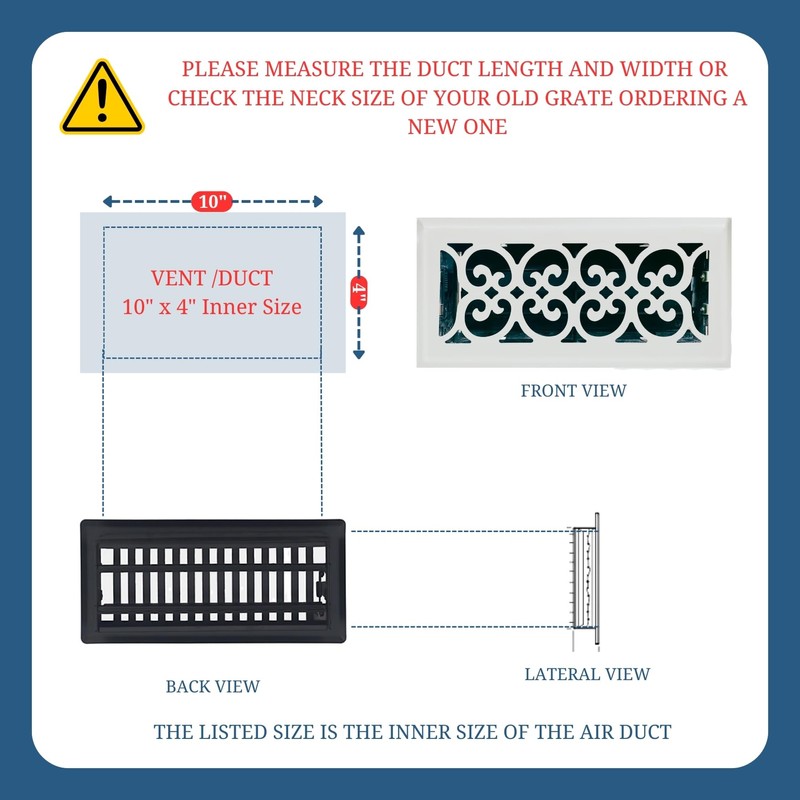 PLEASE MEASURE THE DUCT LENGTH AND WIDTH OR CHECK THE NECK SIZE OF YOUR OLD GRATE ORDERING A NEW ONE

10"

VENT /DUCT
10" x 4" Inner Size

4"

FRONT VIEW

BACK VIEW

LATERAL VIEW

THE LISTED SIZE IS THE INNER SIZE OF THE AIR DUCT