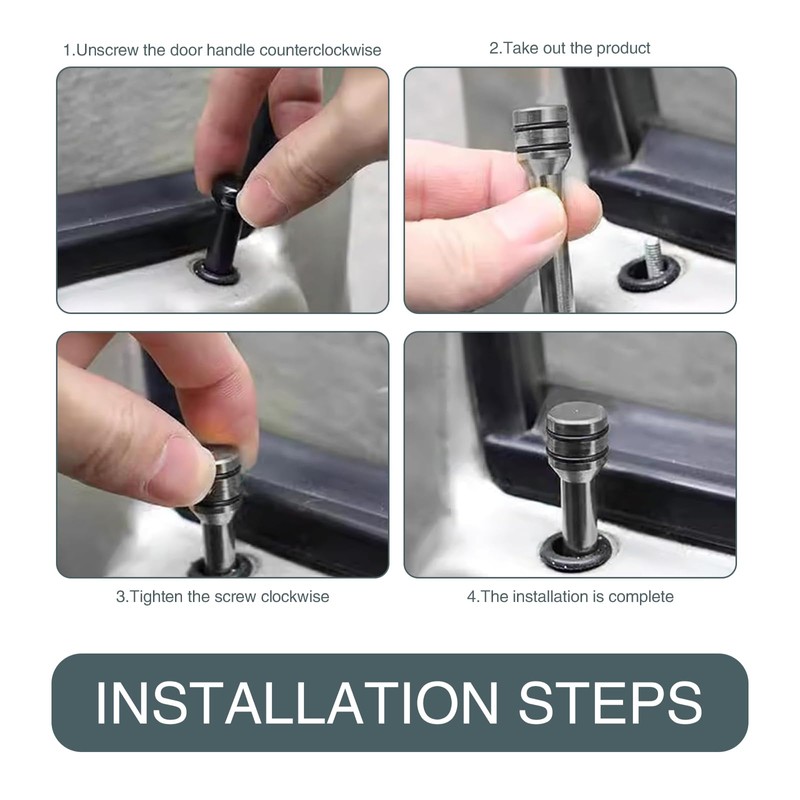 1.Unscrew the door handle counterclockwise

2.Take out the product

3.Tighten the screw clockwise

4.The installation is complete

INSTALLATION STEPS