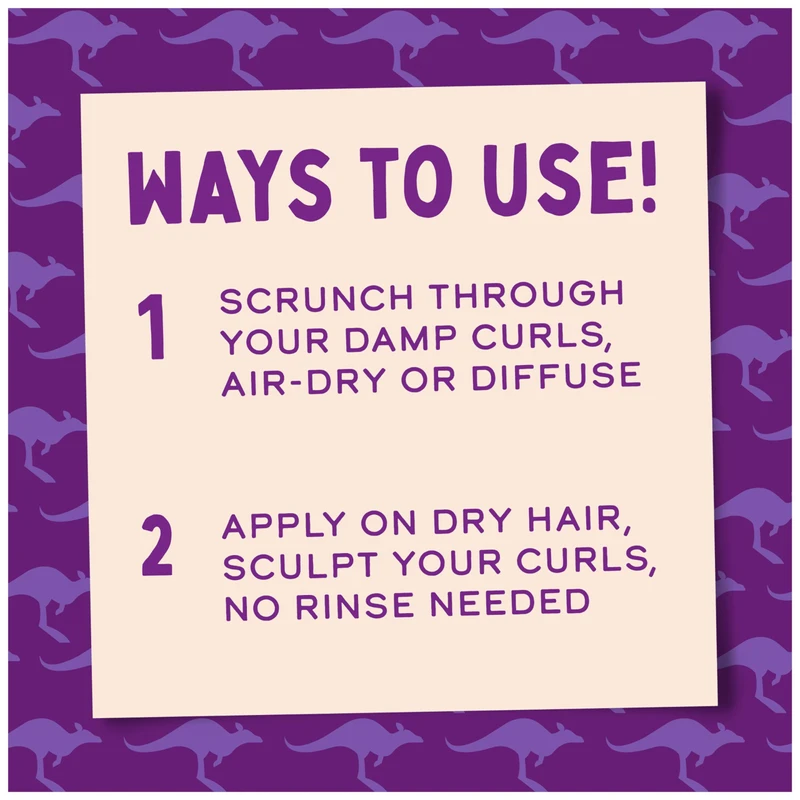 WAYS TO USE!

1 SCRUNCH THROUGH YOUR DAMP CURLS, AIR-DRY OR DIFFUSE

2 APPLY ON DRY HAIR, SCULPT YOUR CURLS, NO RINSE NEEDED