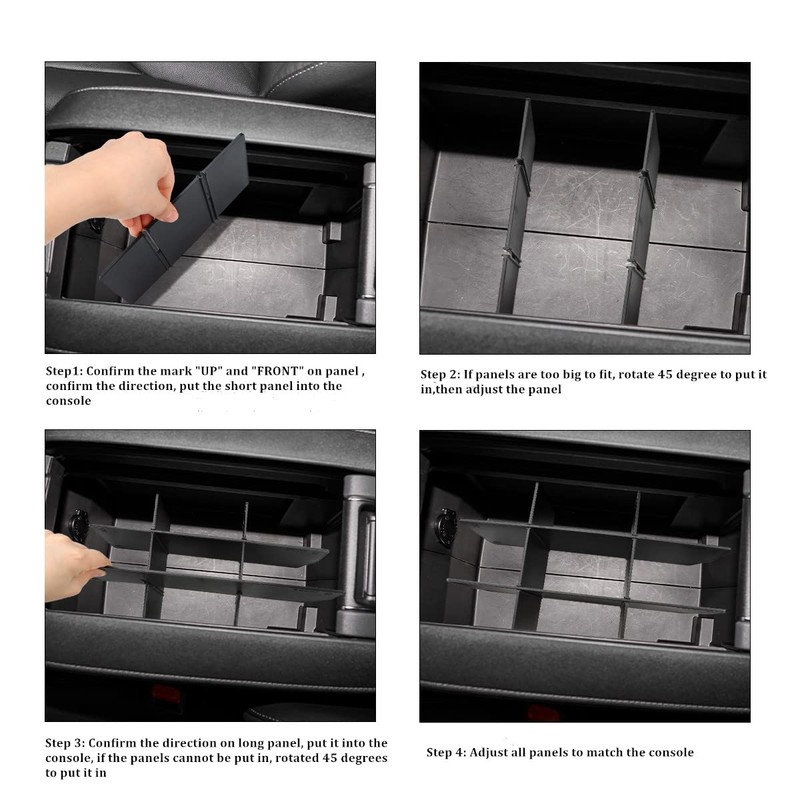 Step1: Confirm the mark "UP" and "FRONT" on panel , confirm the direction, put the short panel into the console

Step 2: If panels are too big to fit, rotate 45 degree to put it in,then adjust the panel

Step 3: Confirm the direction on long panel, put it into the console, if the panels cannot be put in, rotated 45 degrees to put it in

Step 4: Adjust all panels to match the console