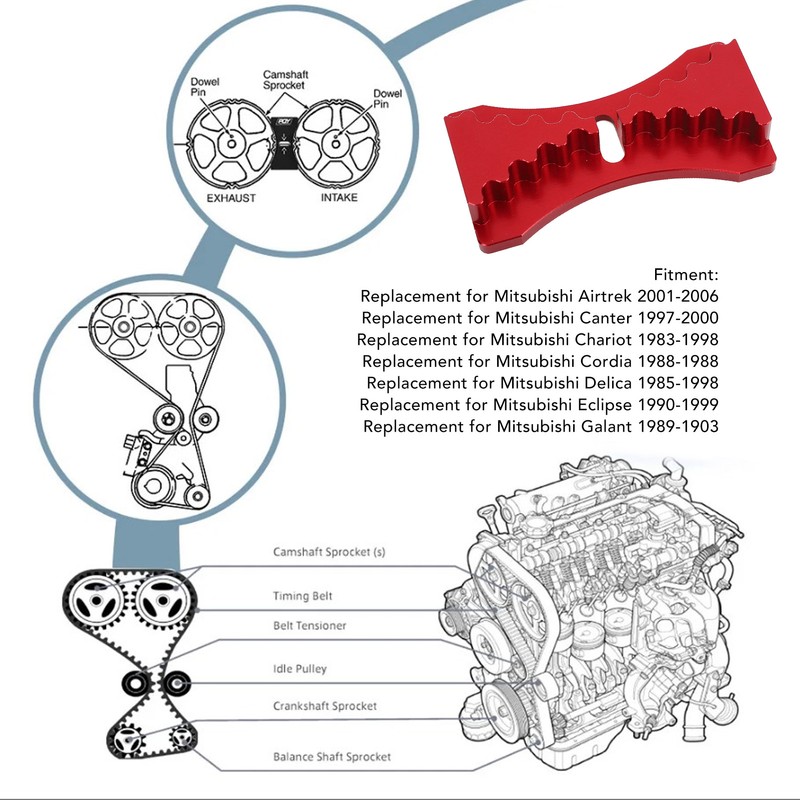 Dowel Pin

Camshaft Sprocket

Dowel Pin

EXHAUST

INTAKE

Fitment:
Replacement for Mitsubishi Airtrek 2001-2006
Replacement for Mitsubishi Canter 1997-2000
Replacement for Mitsubishi Chariot 1983-1998
Replacement for Mitsubishi Cordia 1988-1988
Replacement for Mitsubishi Delica 1985-1998
Replacement for Mitsubishi Eclipse 1990-1999
Replacement for Mitsubishi Galant 1989-1903

Camshaft Sprocket (s)

Timing Belt

Belt Tensioner

Idle Pulley

Crankshaft Sprocket

Balance Shaft Sprocket