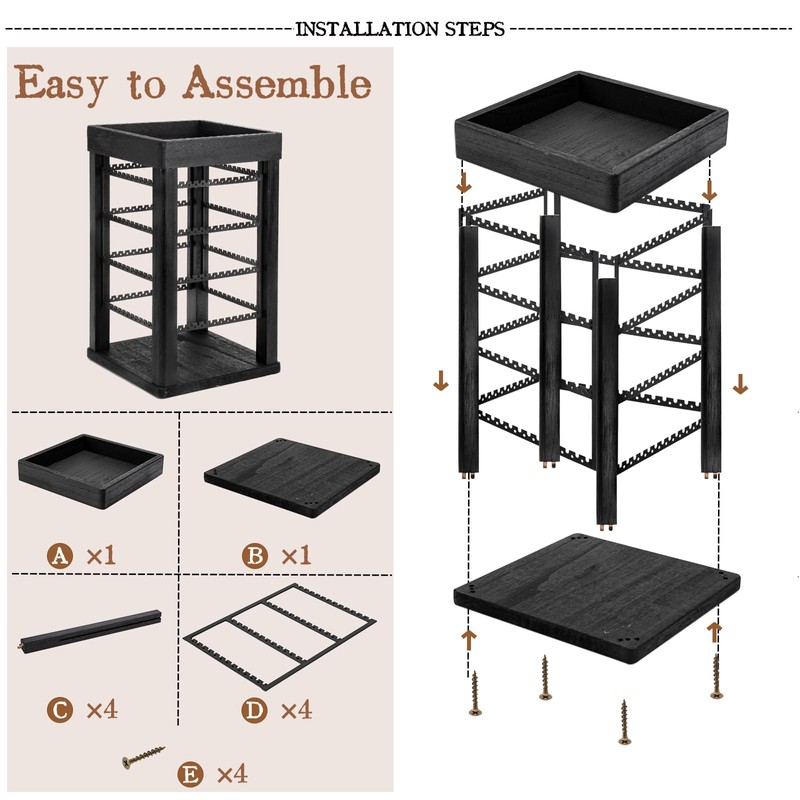 INSTALLATION STEPS

Easy to Assemble

A ×1

B ×1

C ×4

D ×4

E ×4