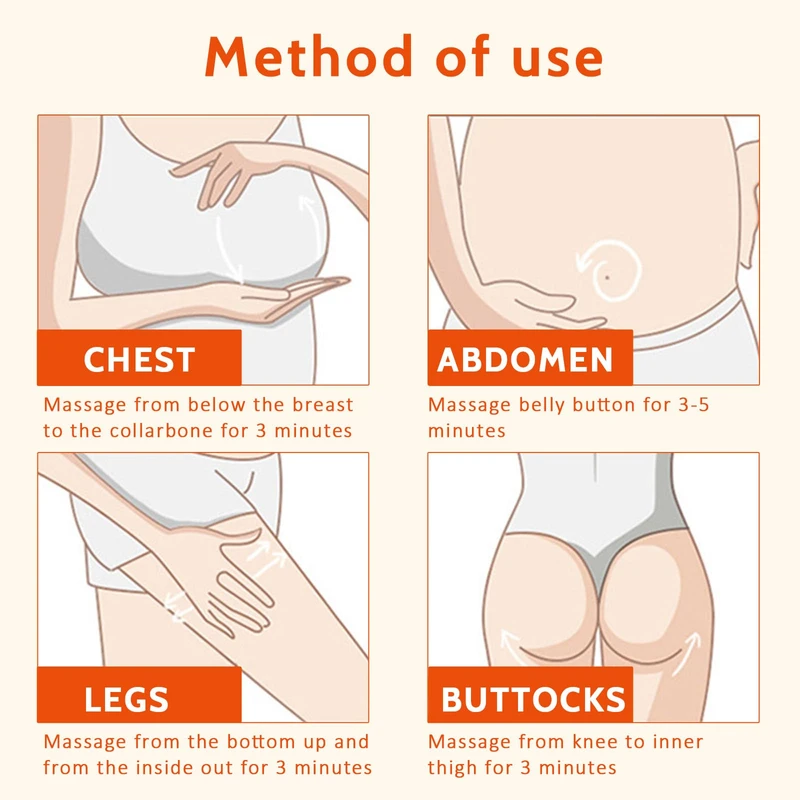 Method of use

CHEST

Massage from below the breast to the collarbone for 3 minutes

ABDOMEN

Massage belly button for 3-5 minutes

LEGS

Massage from the bottom up and from the inside out for 3 minutes

BUTTOCKS

Massage from knee to inner thigh for 3 minutes