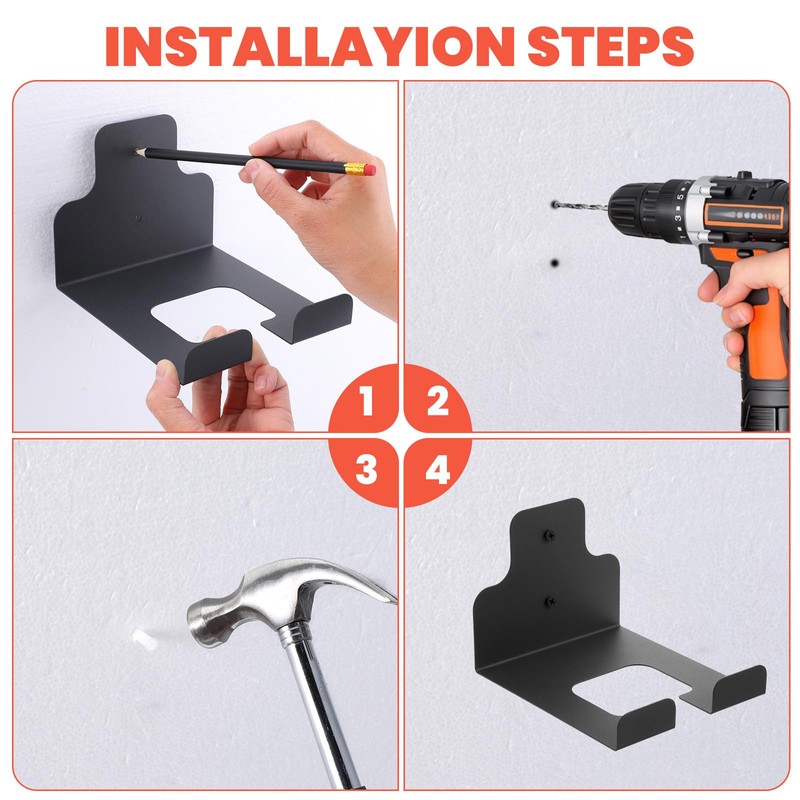 INSTALLAYION STEPS

1

2

3

4