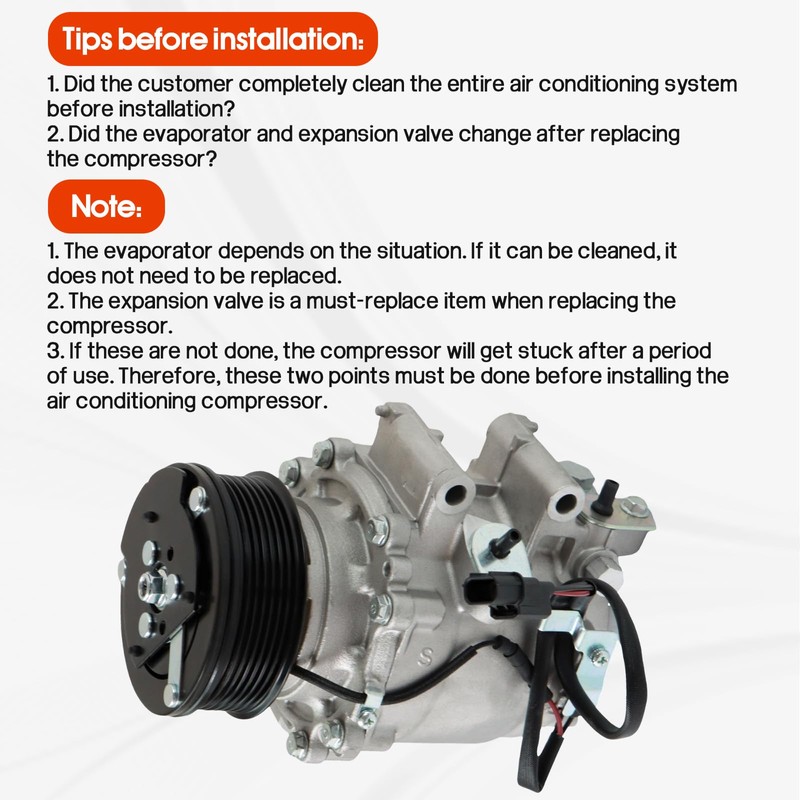 Tips before installation:

1. Did the customer completely clean the entire air conditioning system before installation?
2. Did the evaporator and expansion valve change after replacing the compressor?

Note:

1. The evaporator depends on the situation. If it can be cleaned, it does not need to be replaced.
2. The expansion valve is a must-replace item when replacing the compressor.
3. If these are not done, the compressor will get stuck after a period of use. Therefore, these two points must be done before installing the air conditioning compressor.

S