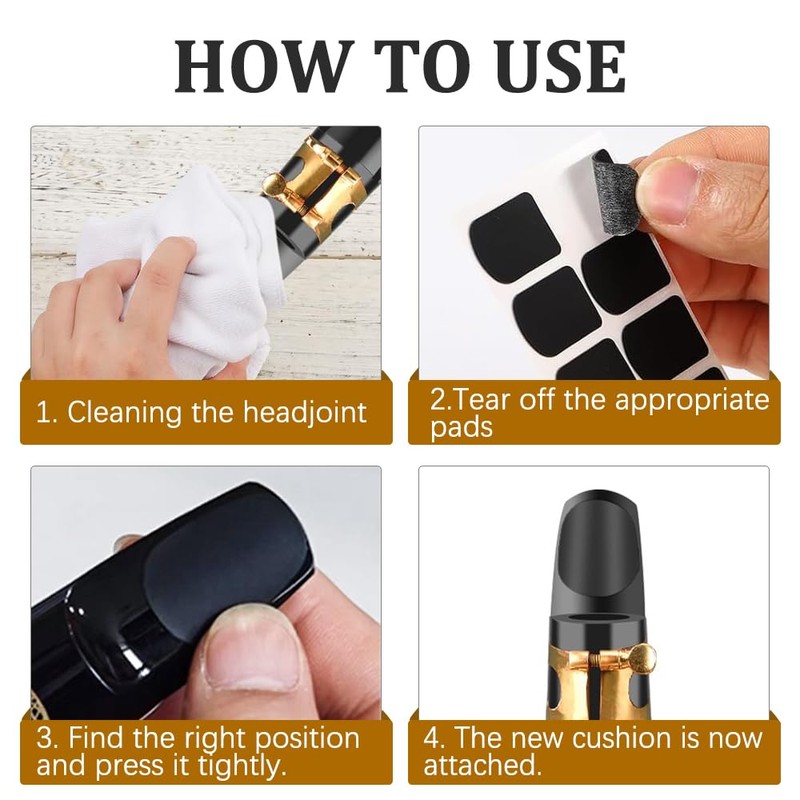 HOW TO USE

1. Cleaning the headjoint

2.Tear off the appropriate pads

3. Find the right position and press it tightly.

4. The new cushion is now attached.