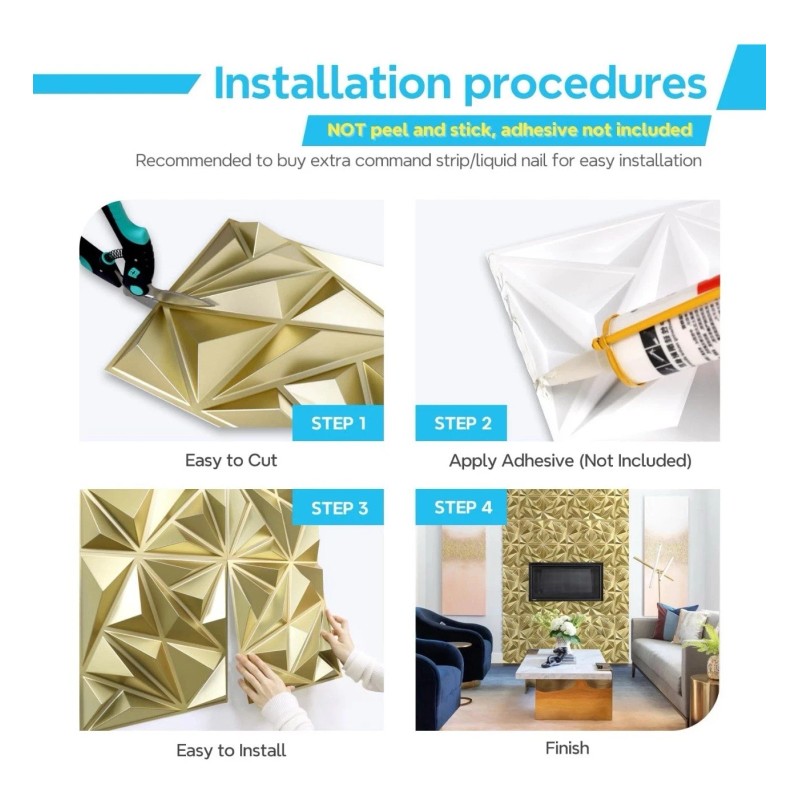 Installation procedures

NOT peel and stick, adhesive not included

Recommended to buy extra command strip/liquid nail for easy installation

STEP 1

Easy to Cut

STEP 2

Apply Adhesive (Not Included)

STEP 3

Easy to Install

STEP 4

Finish