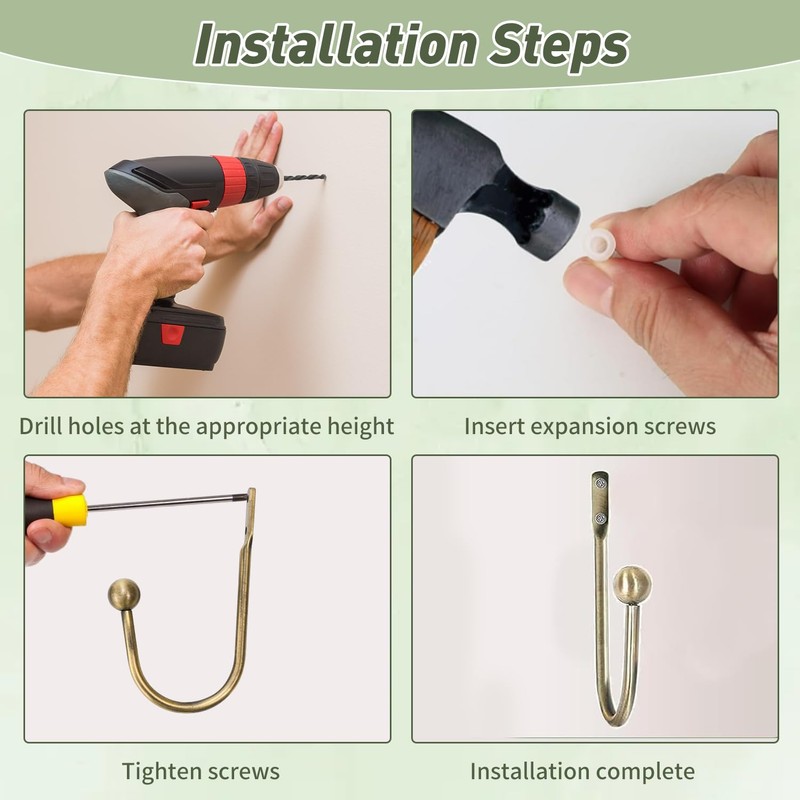 Installation Steps

Drill holes at the appropriate height

Insert expansion screws

Tighten screws

Installation complete