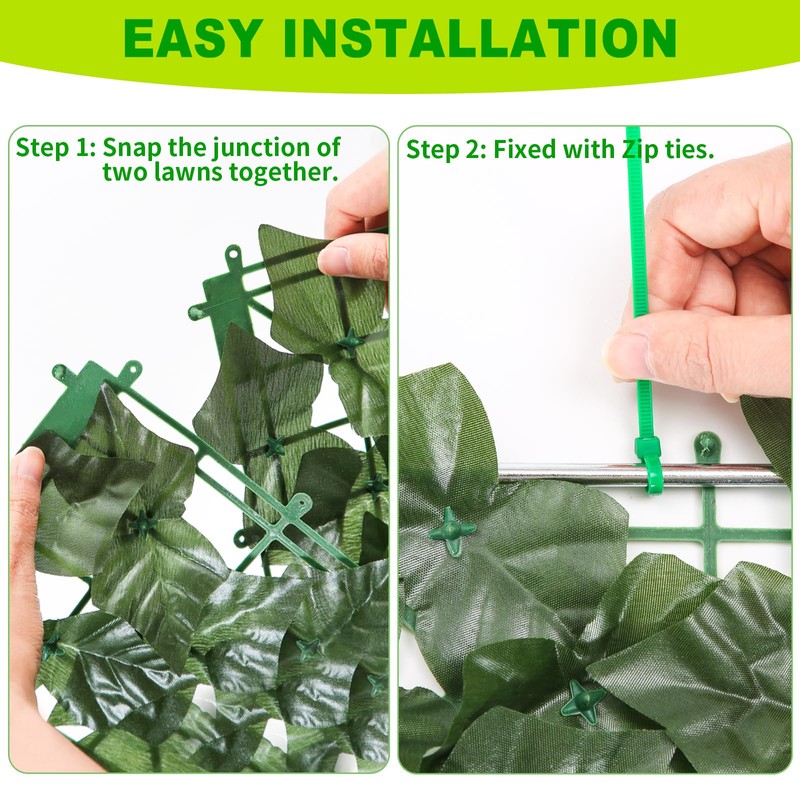 EASY INSTALLATION

Step 1: Snap the junction of two lawns together.

Step 2: Fixed with Zip ties.