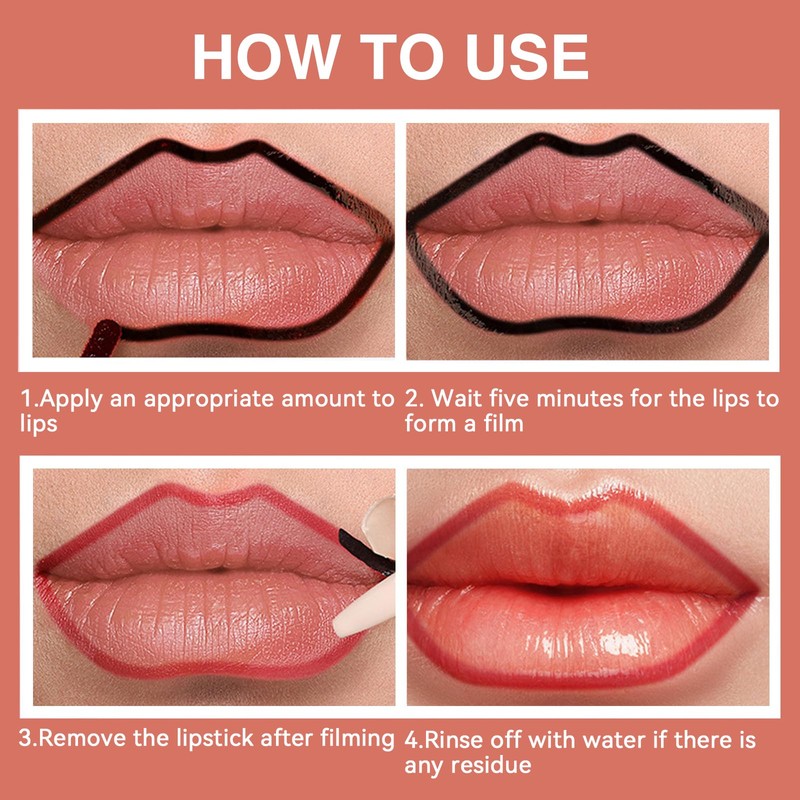 HOW TO USE

1.Apply an appropriate amount to lips

2. Wait five minutes for the lips to form a film

3.Remove the lipstick after filming

4.Rinse off with water if there is any residue