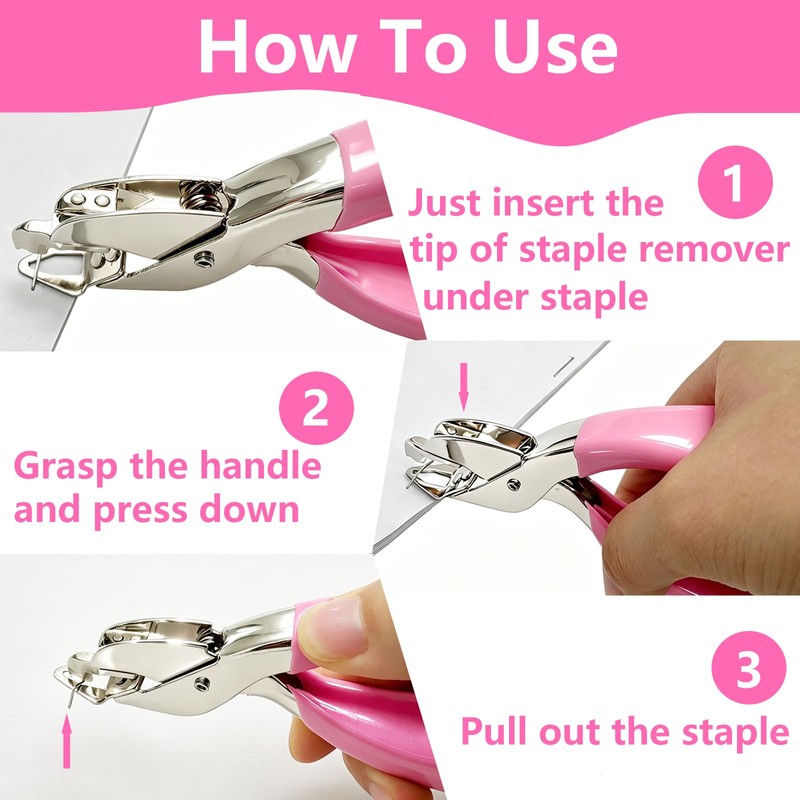 How To Use

1

Just insert the tip of staple remover under staple

2

Grasp the handle and press down

3

Pull out the staple