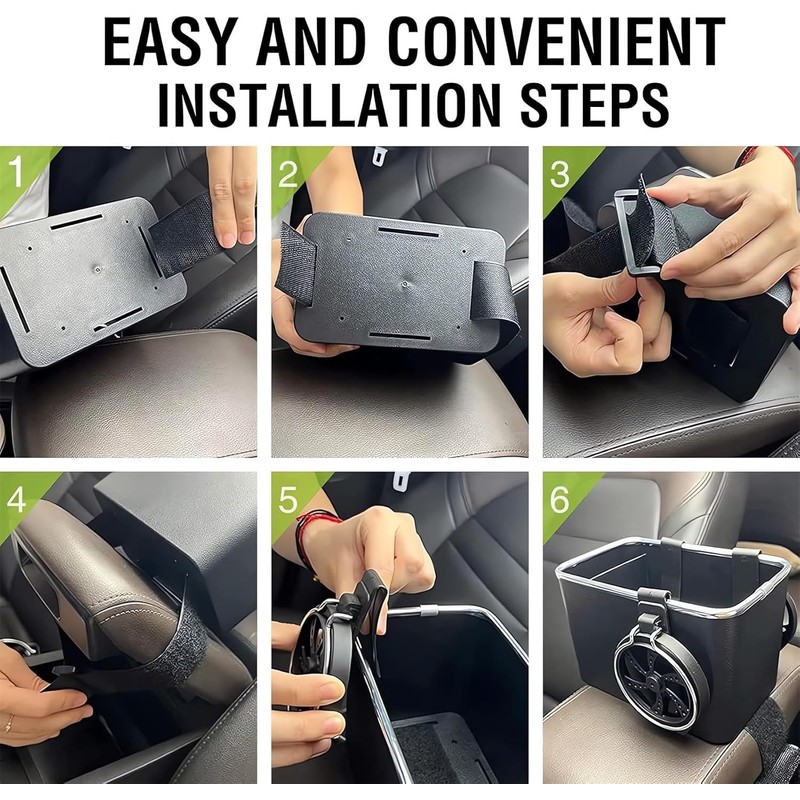 EASY AND CONVENIENT INSTALLATION STEPS

1

2

3

4

5

6