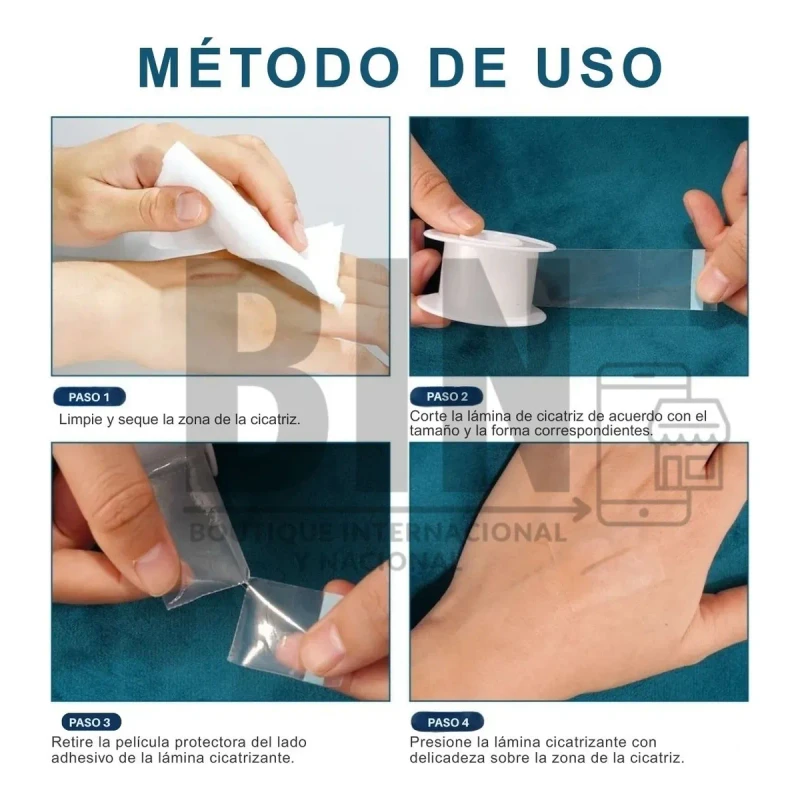 MÉTODO DE USO

PASO 1
Limpie y seque la zona de la cicatriz.

PASO 2
Corte la lámina de cicatriz de acuerdo con el tamaño y la forma correspondientes.

BIN
BOUTIQUE INTERNACIONAL Y NACIONAL

PASO 3
Retire la película protectora del lado adhesivo de la lámina cicatrizante.

PASO 4
Presione la lámina cicatrizante con delicadeza sobre la zona de la cicatriz.