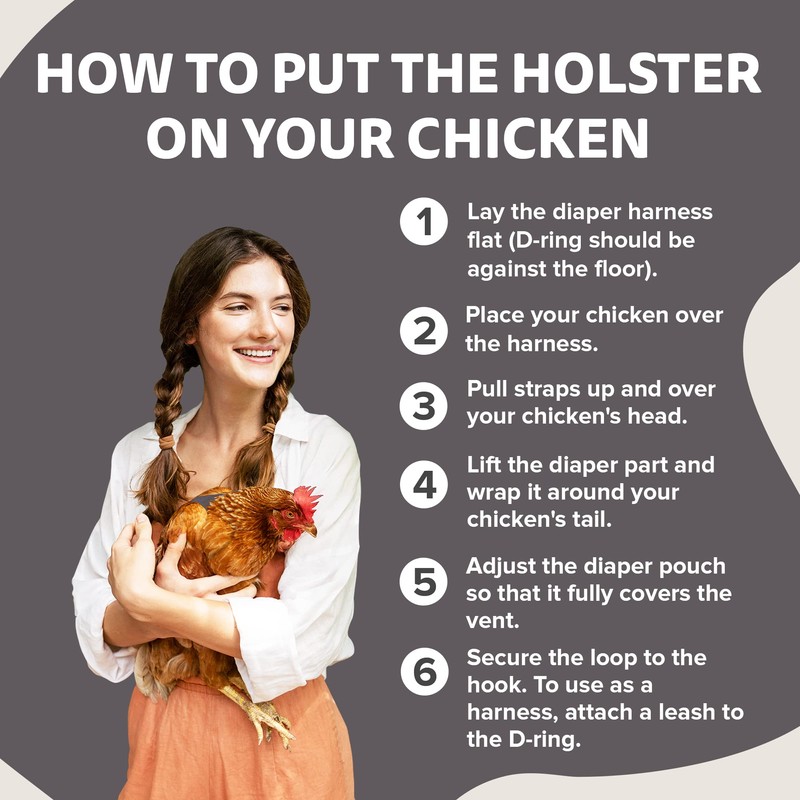 HOW TO PUT THE HOLSTER ON YOUR CHICKEN

1 Lay the diaper harness flat (D-ring should be against the floor).

2 Place your chicken over the harness.

3 Pull straps up and over your chicken's head.

4 Lift the diaper part and wrap it around your chicken's tail.

5 Adjust the diaper pouch so that it fully covers the vent.

6 Secure the loop to the hook. To use as a harness, attach a leash to the D-ring.