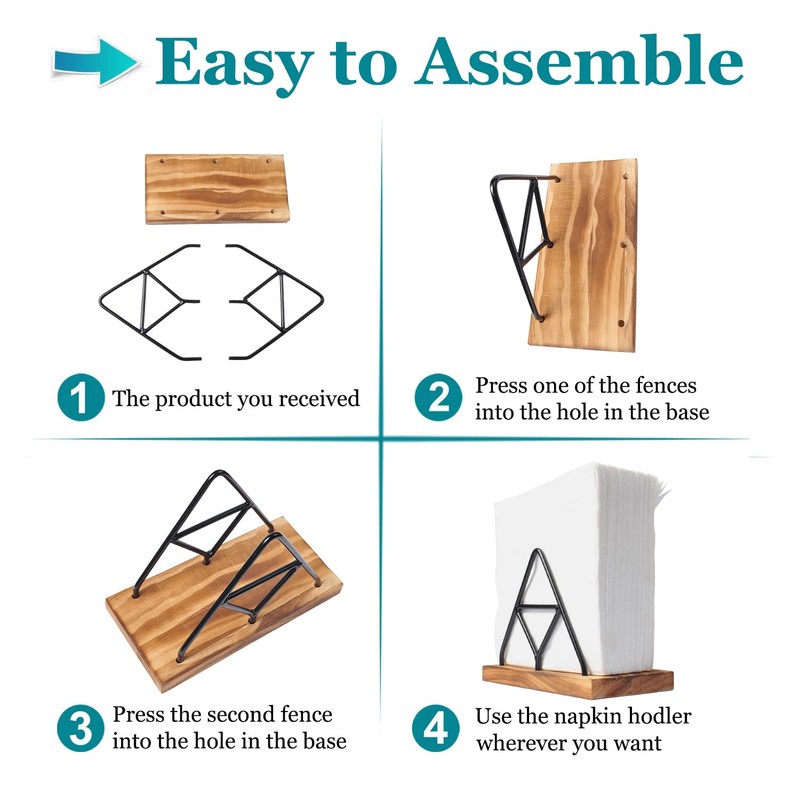 Easy to Assemble

1 The product you received

2 Press one of the fences into the hole in the base

3 Press the second fence into the hole in the base

4 Use the napkin hodler wherever you want