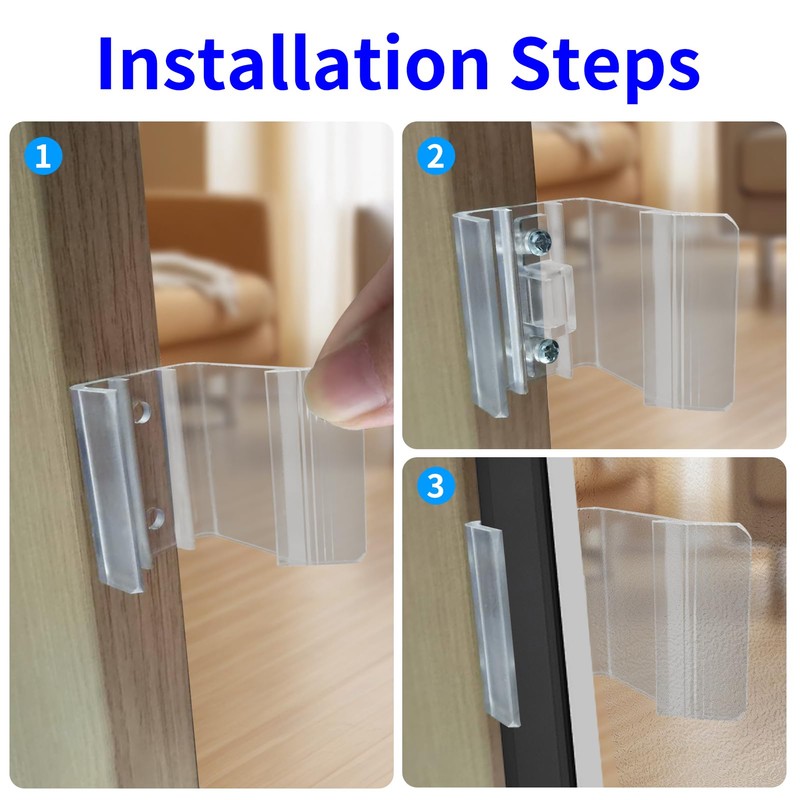 Installation Steps

1

2

3