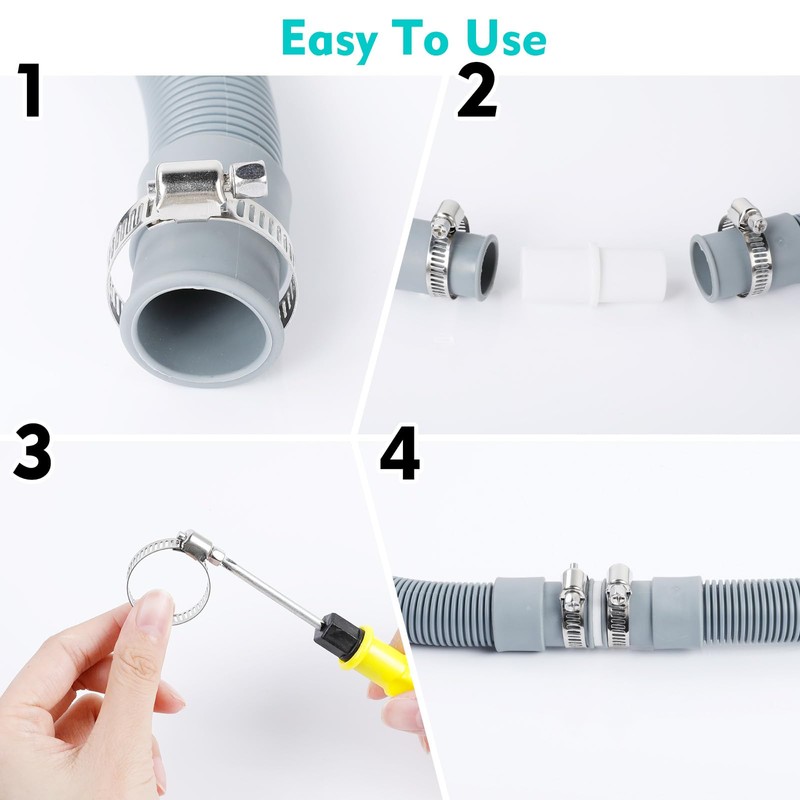 Easy To Use

1

2

3

4