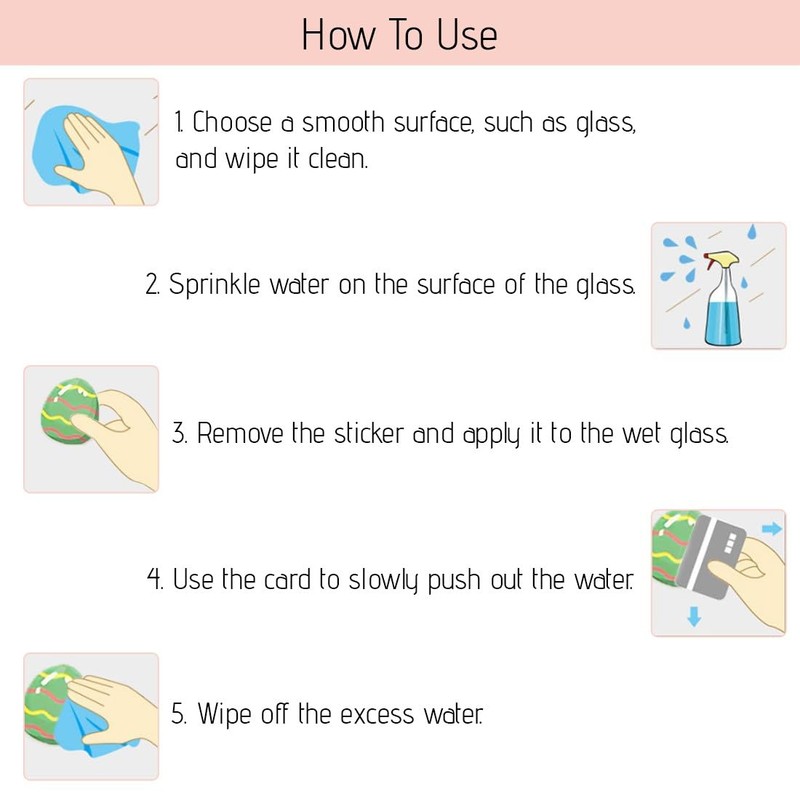 How To Use

1. Choose a smooth surface, such as glass, and wipe it clean.

2. Sprinkle water on the surface of the glass.

3. Remove the sticker and apply it to the wet glass.

4. Use the card to slowly push out the water.

5. Wipe off the excess water.