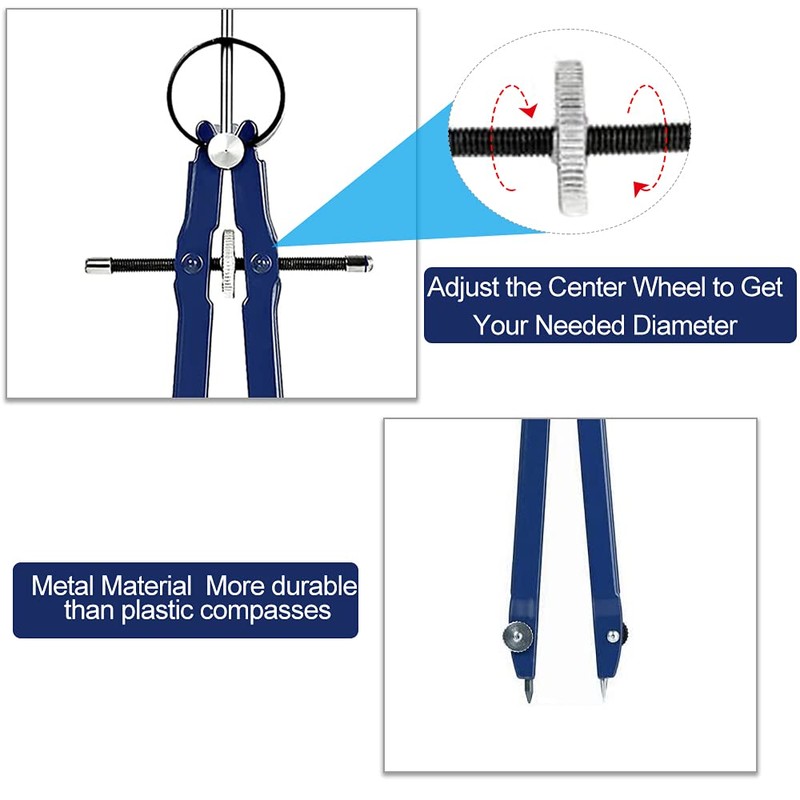 Adjust the Center Wheel to Get Your Needed Diameter

Metal Material More durable than plastic compasses