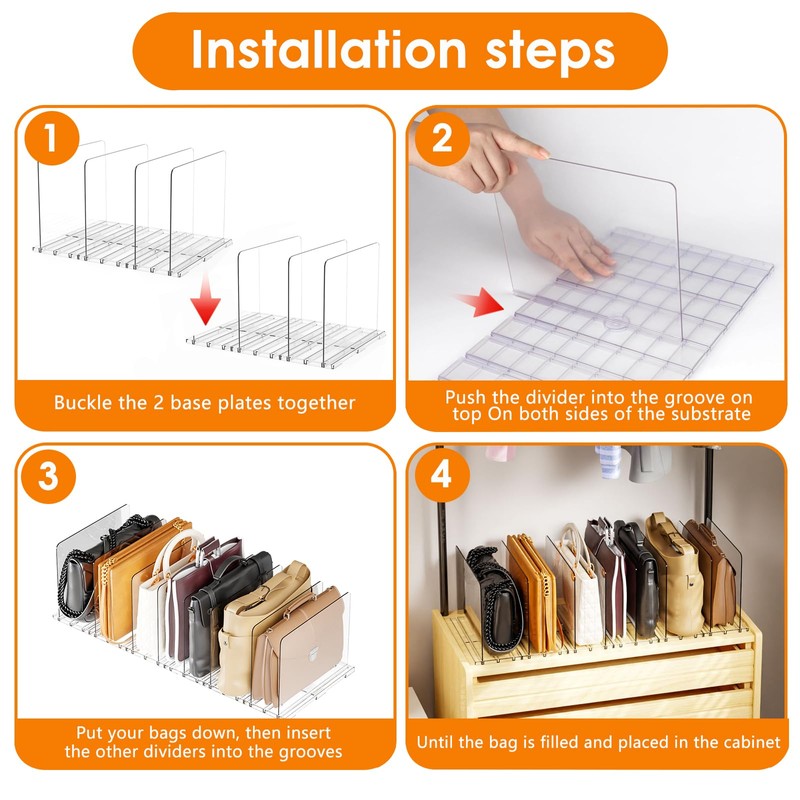 Installation steps

1

Buckle the 2 base plates together

2

Push the divider into the groove on top On both sides of the substrate

3

Put your bags down, then insert the other dividers into the grooves

4

Until the bag is filled and placed in the cabinet