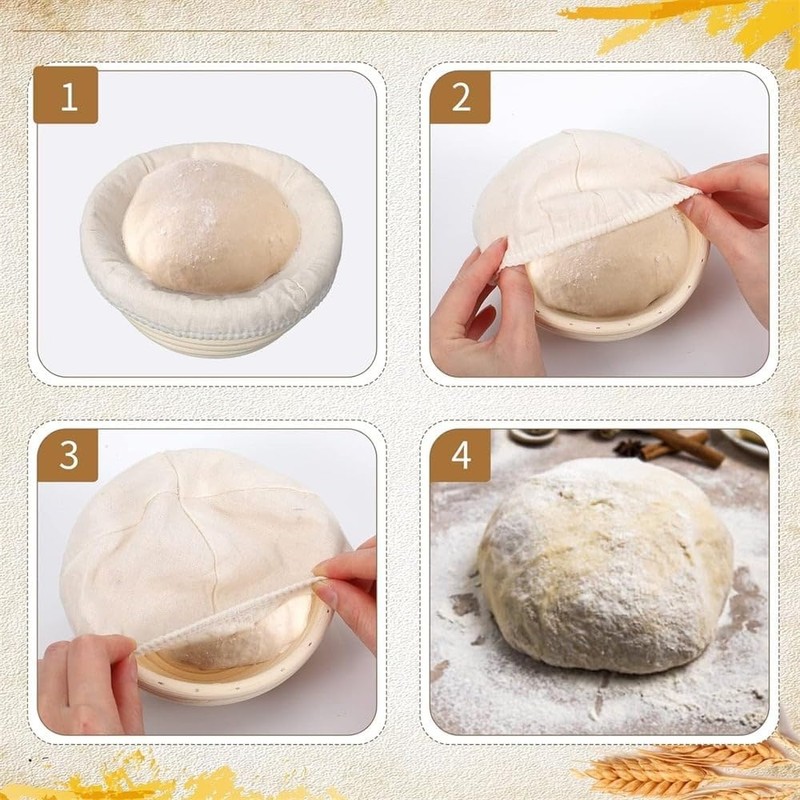 1

2

3

4