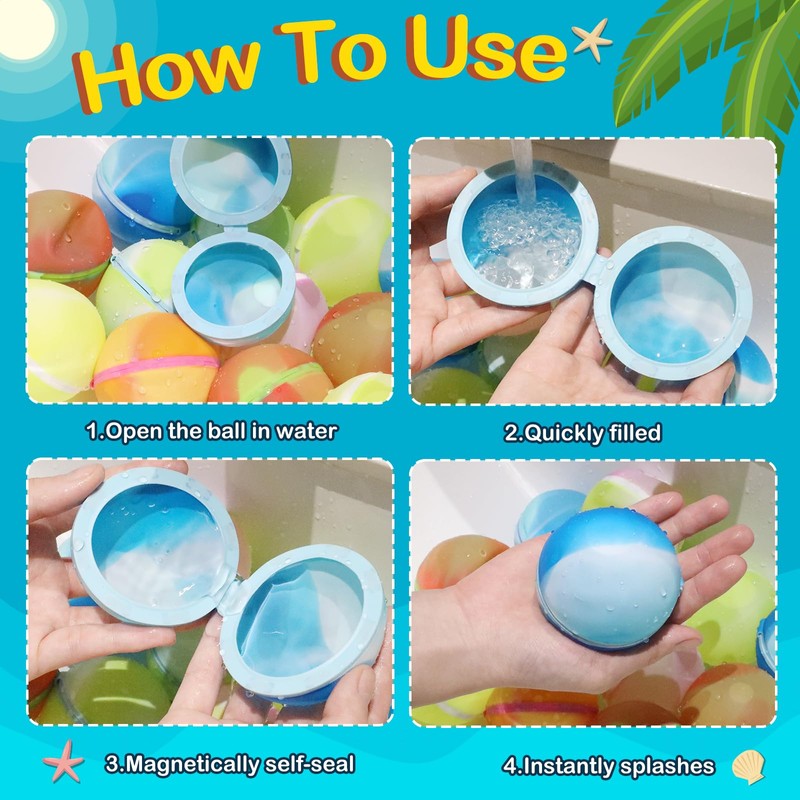 How To Use

1.Open the ball in water

2.Quickly filled

3.Magnetically self-seal

4.Instantly splashes