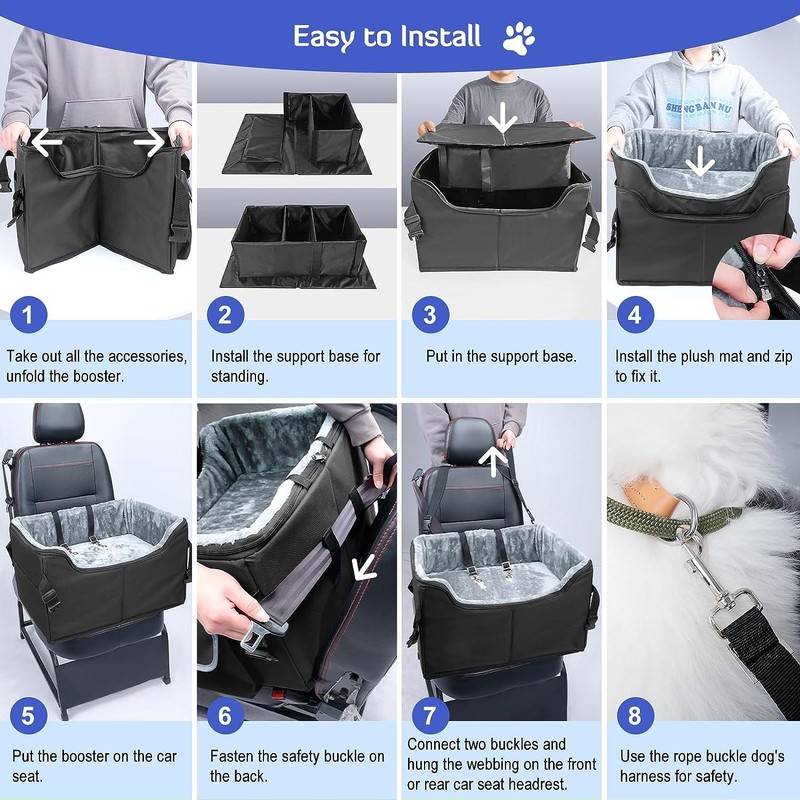 Easy to Install

SHENGBAN NU

1

Take out all the accessories, unfold the booster.

2

Install the support base for standing.

3

Put in the support base.

4

Install the plush mat and zip to fix it.

5

Put the booster on the car seat.

6

Fasten the safety buckle on the back.

7

Connect two buckles and hung the webbing on the front or rear car seat headrest.

8

Use the rope buckle dog's harness for safety.