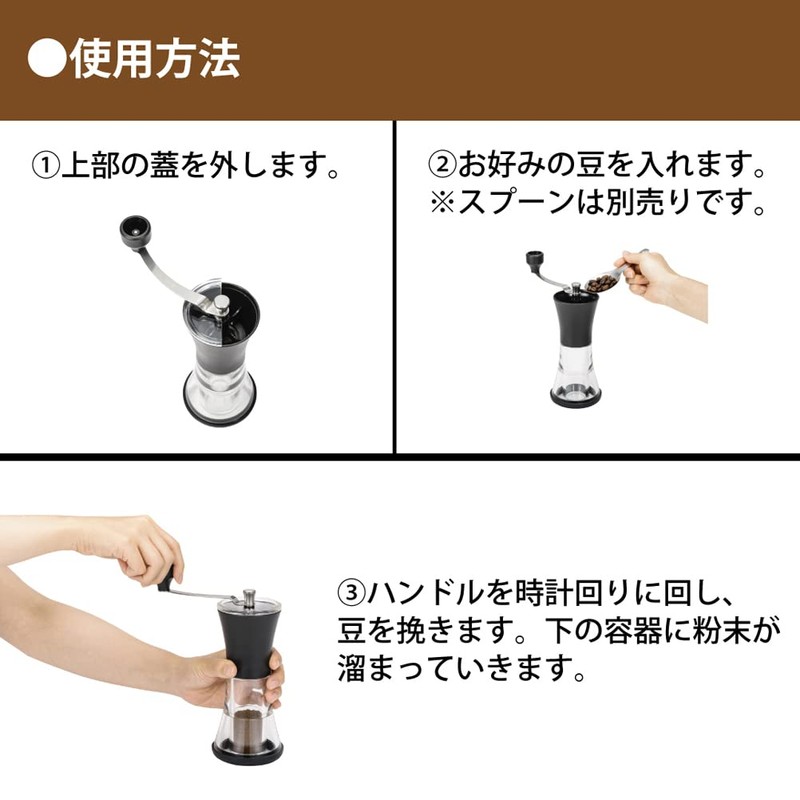 ●使用方法

①上部の蓋を外します。

②お好みの豆を入れます。
※スプーンは別売りです。

③ハンドルを時計回りに回し、豆を挽きます。下の容器に粉末が溜まっていきます。