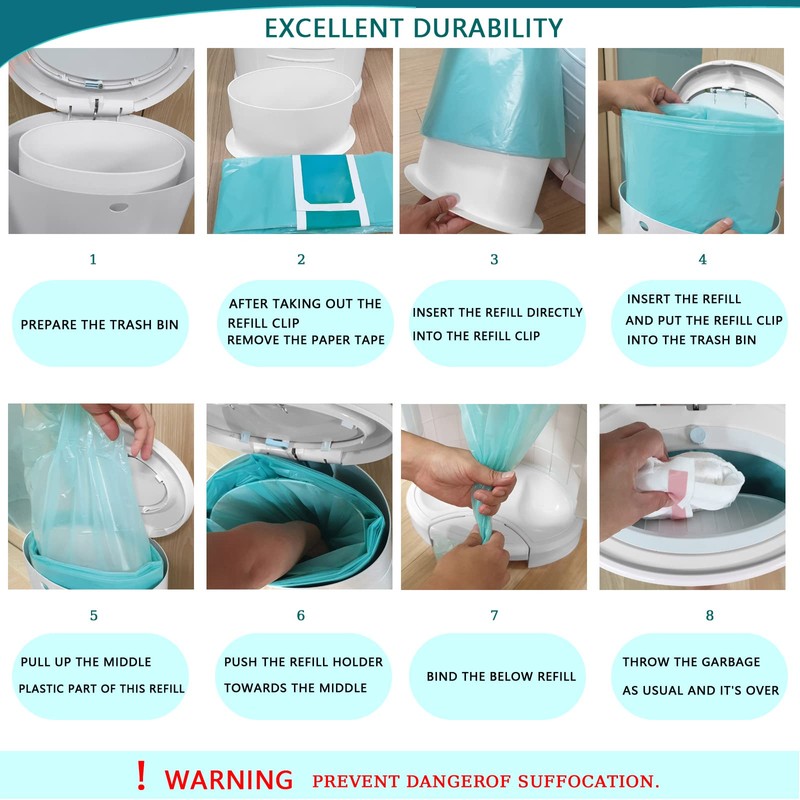 EXCELLENT DURABILITY

1

PREPARE THE TRASH BIN

2

AFTER TAKING OUT THE REFILL CLIP
REMOVE THE PAPER TAPE

3

INSERT THE REFILL DIRECTLY INTO THE REFILL CLIP

4

INSERT THE REFILL AND PUT THE REFILL CLIP INTO THE TRASH BIN

5

PULL UP THE MIDDLE PLASTIC PART OF THIS REFILL

6

PUSH THE REFILL HOLDER TOWARDS THE MIDDLE

7

BIND THE BELOW REFILL

8

THROW THE GARBAGE AS USUAL AND IT'S OVER

! WARNING PREVENT DANGEROF SUFFOCATION.