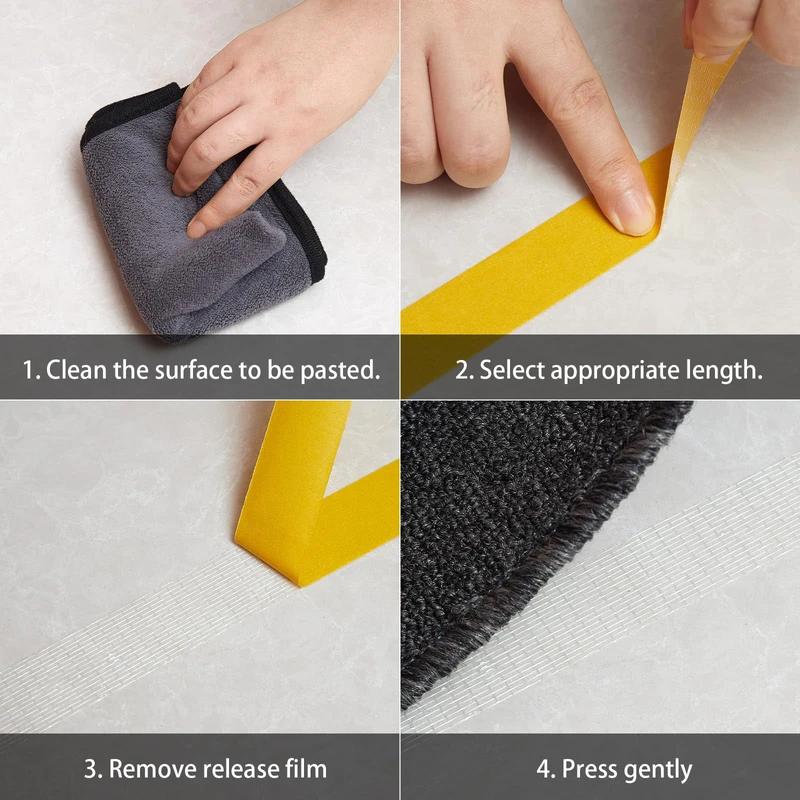 1. Clean the surface to be pasted.

2. Select appropriate length.

3. Remove release film

4. Press gently