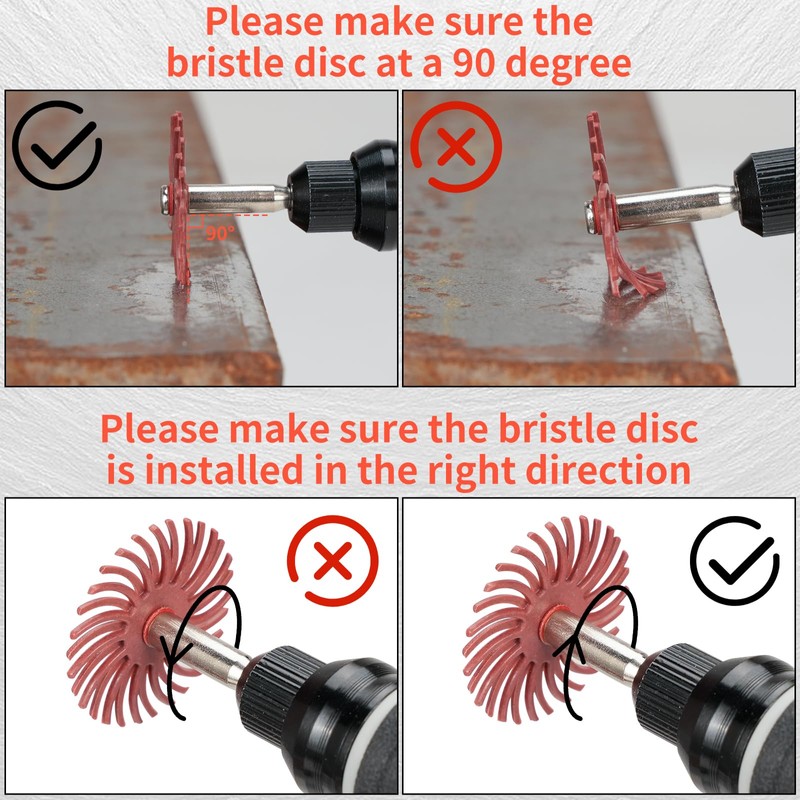 Please make sure the bristle disc at a 90 degree

90°

Please make sure the bristle disc is installed in the right direction